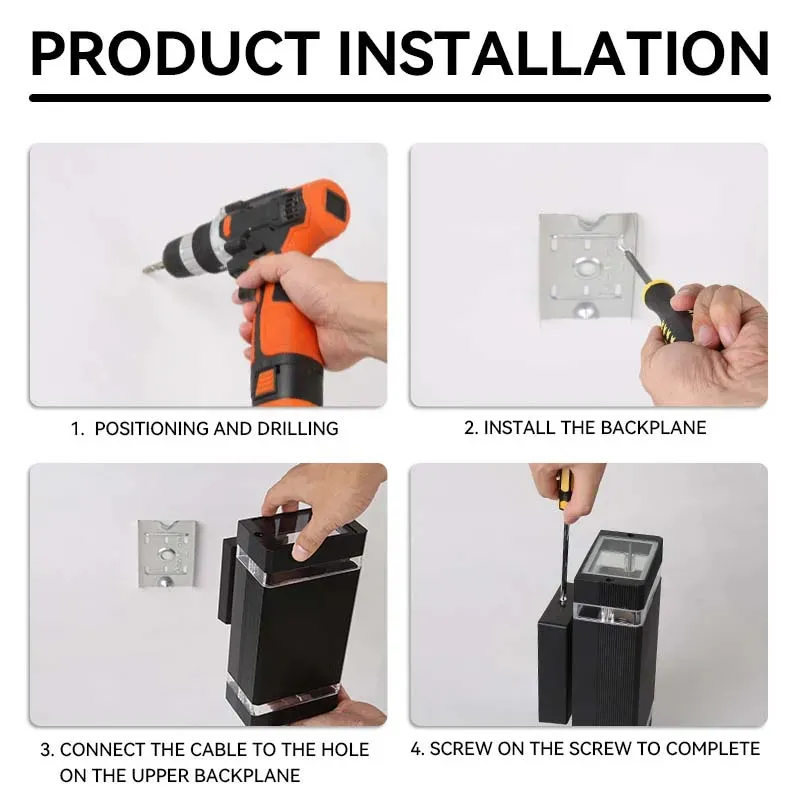 PRODUCT INSTALLATION

1. POSITIONING AND DRILLING

2. INSTALL THE BACKPLANE

3. CONNECT THE CABLE TO THE HOLE ON THE UPPER BACKPLANE

4. SCREW ON THE SCREW TO COMPLETE