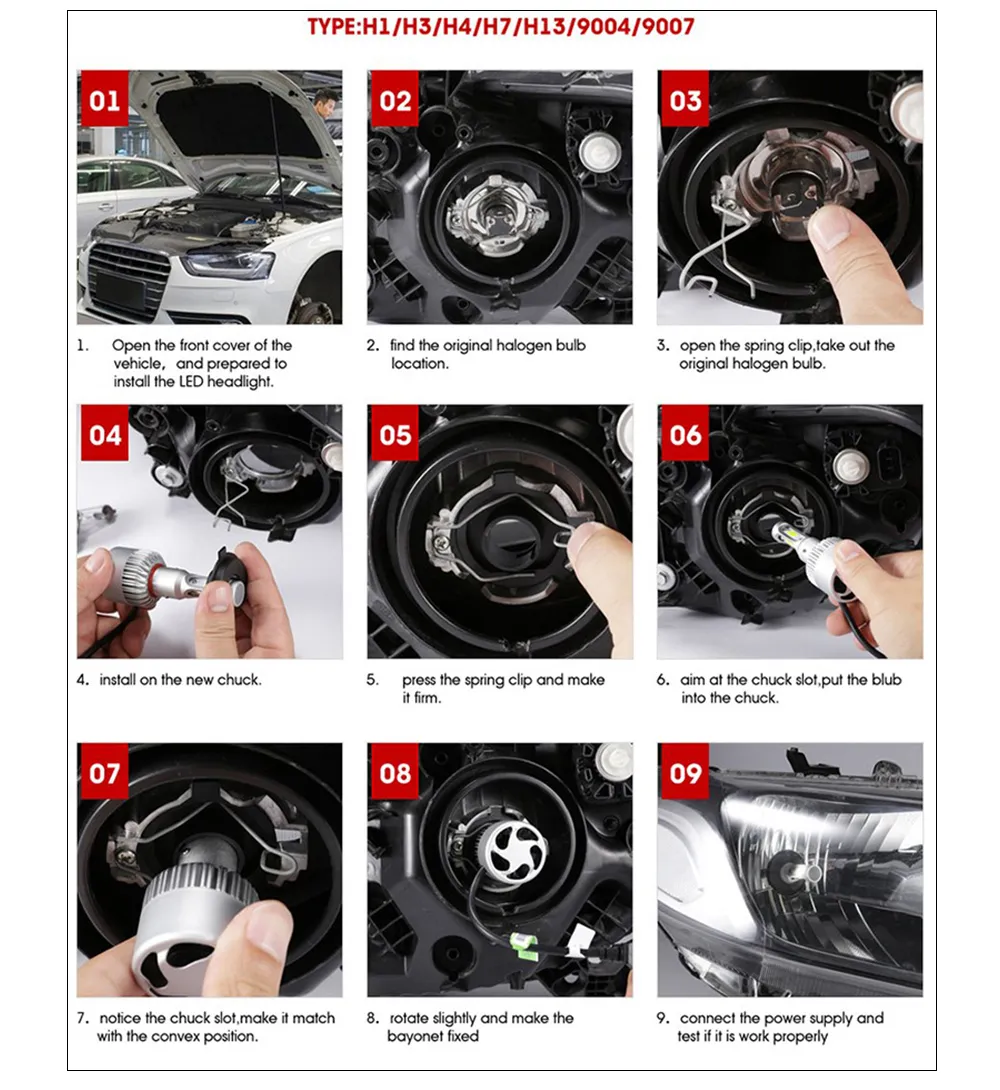 TYPE:H1/H3/H4/H7/H13/9004/9007

01

1. Open the front cover of the vehicle, and prepared to install the LED headlight.

02

2. find the original halogen bulb location.

03

3. open the spring clip,take out the original halogen bulb.

04

4. install on the new chuck.

05

5. press the spring clip and make it firm.

06

6. aim at the chuck slot,put the blub into the chuck.

07

7. notice the chuck slot,make it match with the convex position.

08

8. rotate slightly and make the bayonet fixed

09

9. connect the power supply and test if it is work properly