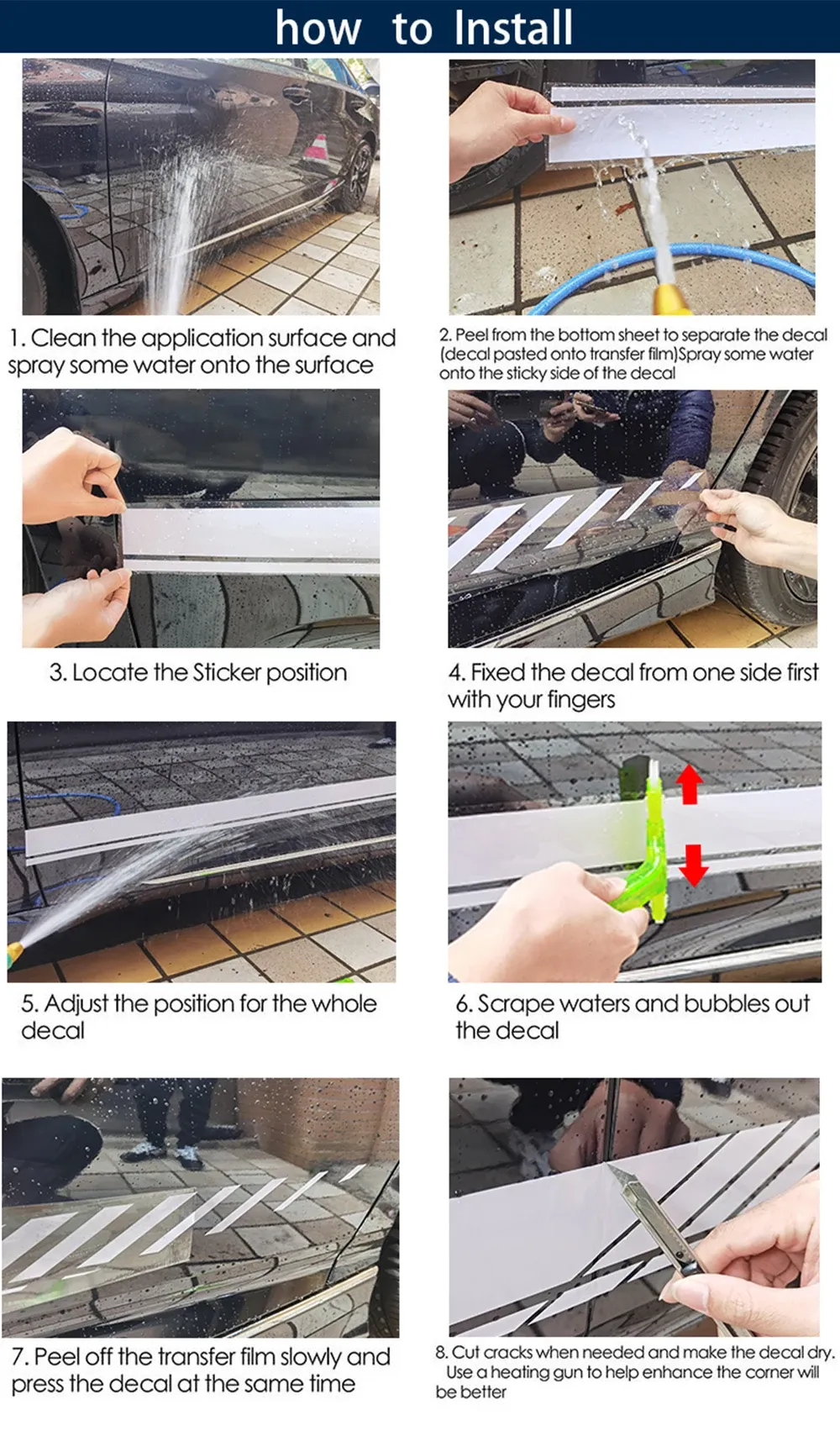 how to Install

1. Clean the application surface and spray some water onto the surface

2. Peel from the bottom sheet to separate the decal (decal pasted onto transfer film)Spray some water onto the sticky side of the decal

3. Locate the Sticker position

4. Fixed the decal from one side first with your fingers

5. Adjust the position for the whole decal

6. Scrape waters and bubbles out the decal

7. Peel off the transfer film slowly and press the decal at the same time

8. Cut cracks when needed and make the decal dry. Use a heating gun to help enhance the corner will be better