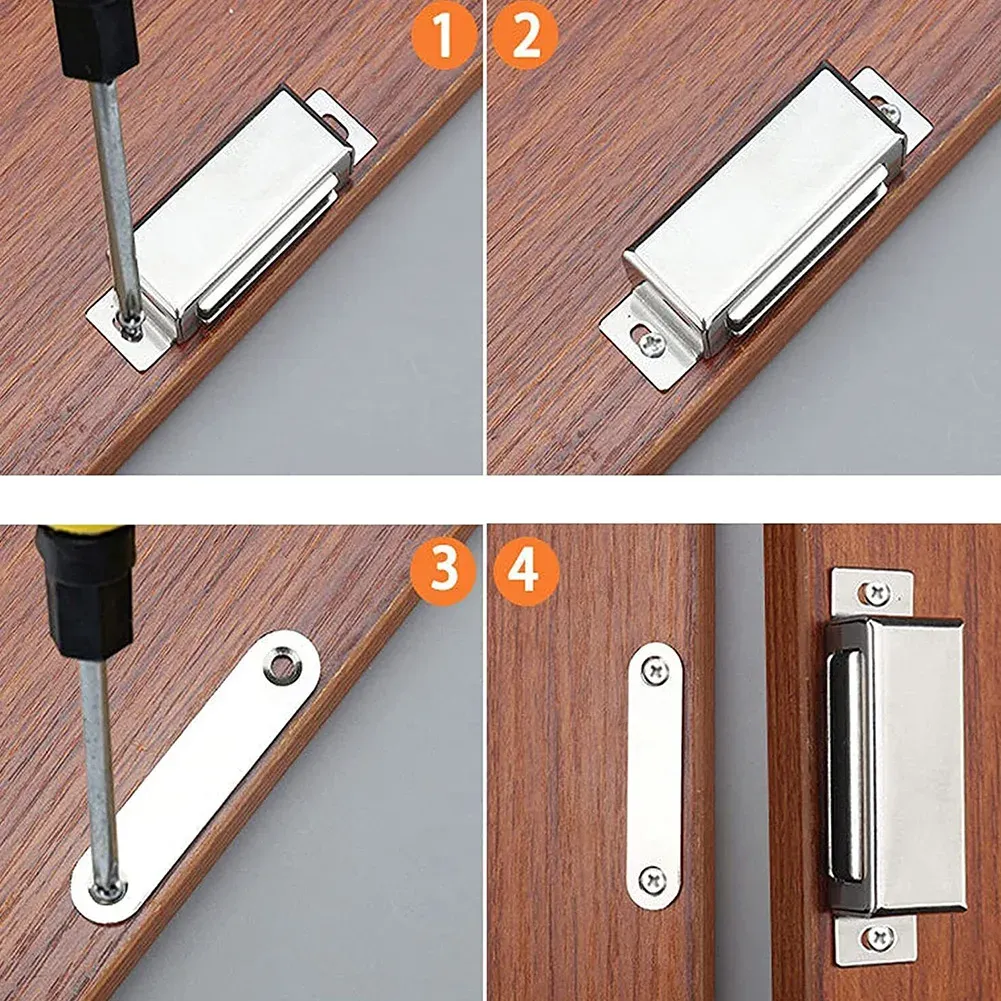 1
2
3
4