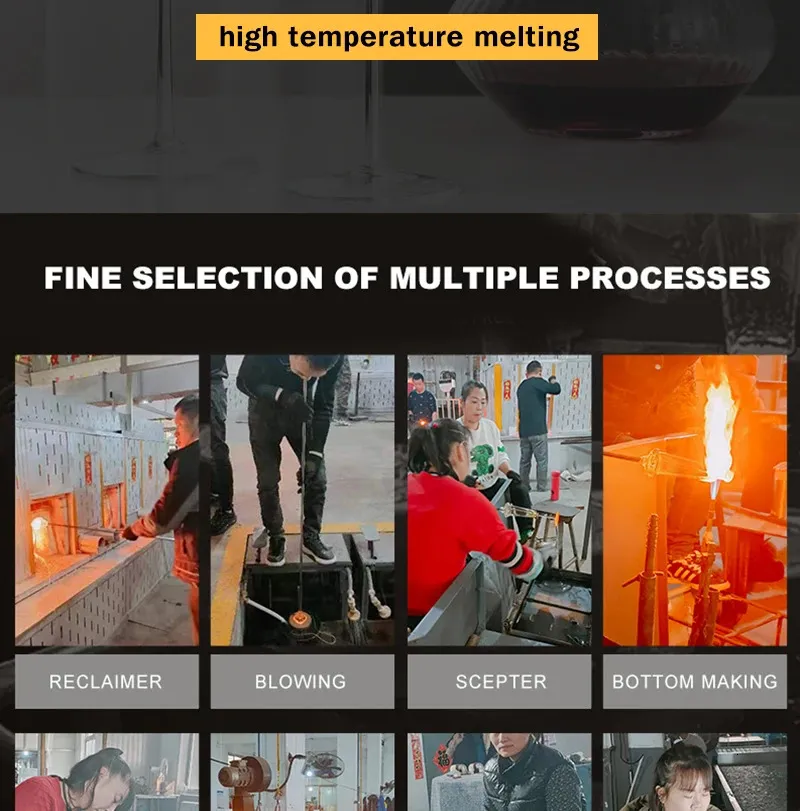 high temperature melting

FINE SELECTION OF MULTIPLE PROCESSES

RECLAIMER

BLOWING

SCEPTER

BOTTOM MAKING