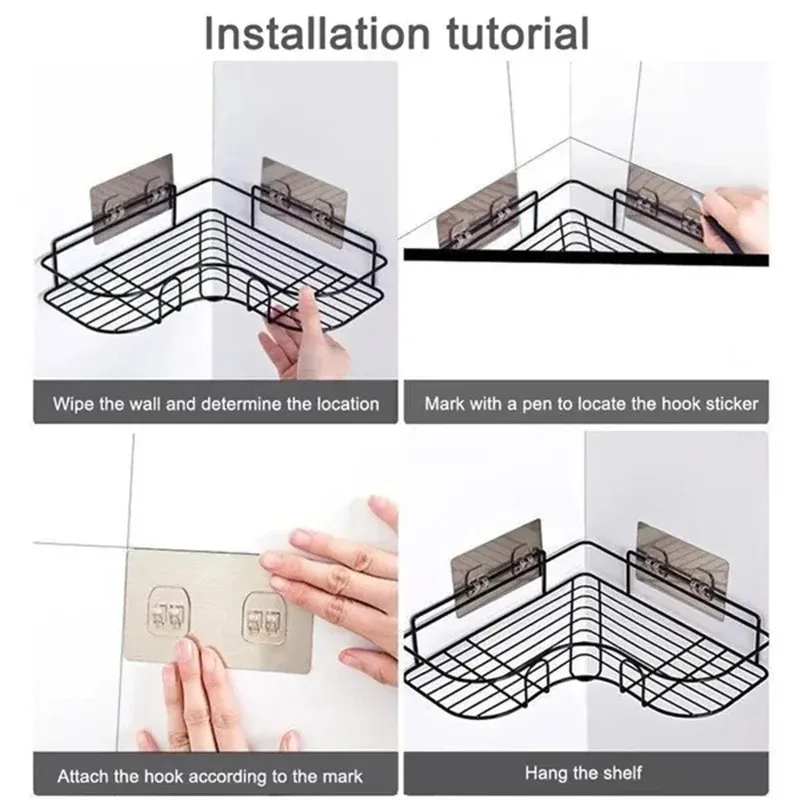 Installation tutorial

Wipe the wall and determine the location

Mark with a pen to locate the hook sticker

Attach the hook according to the mark

Hang the shelf