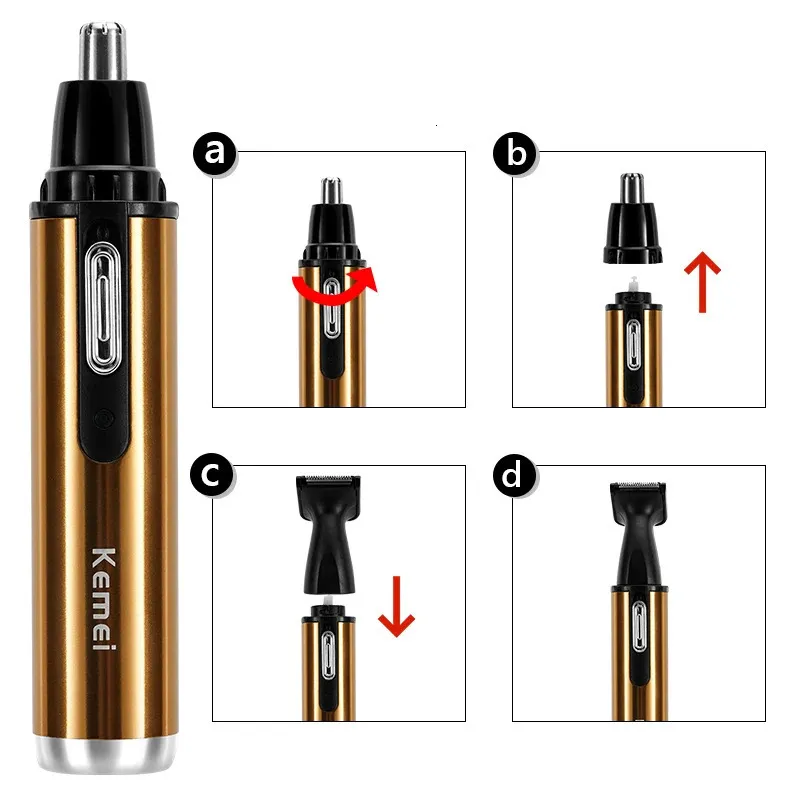 Kemei

a

b

c

d