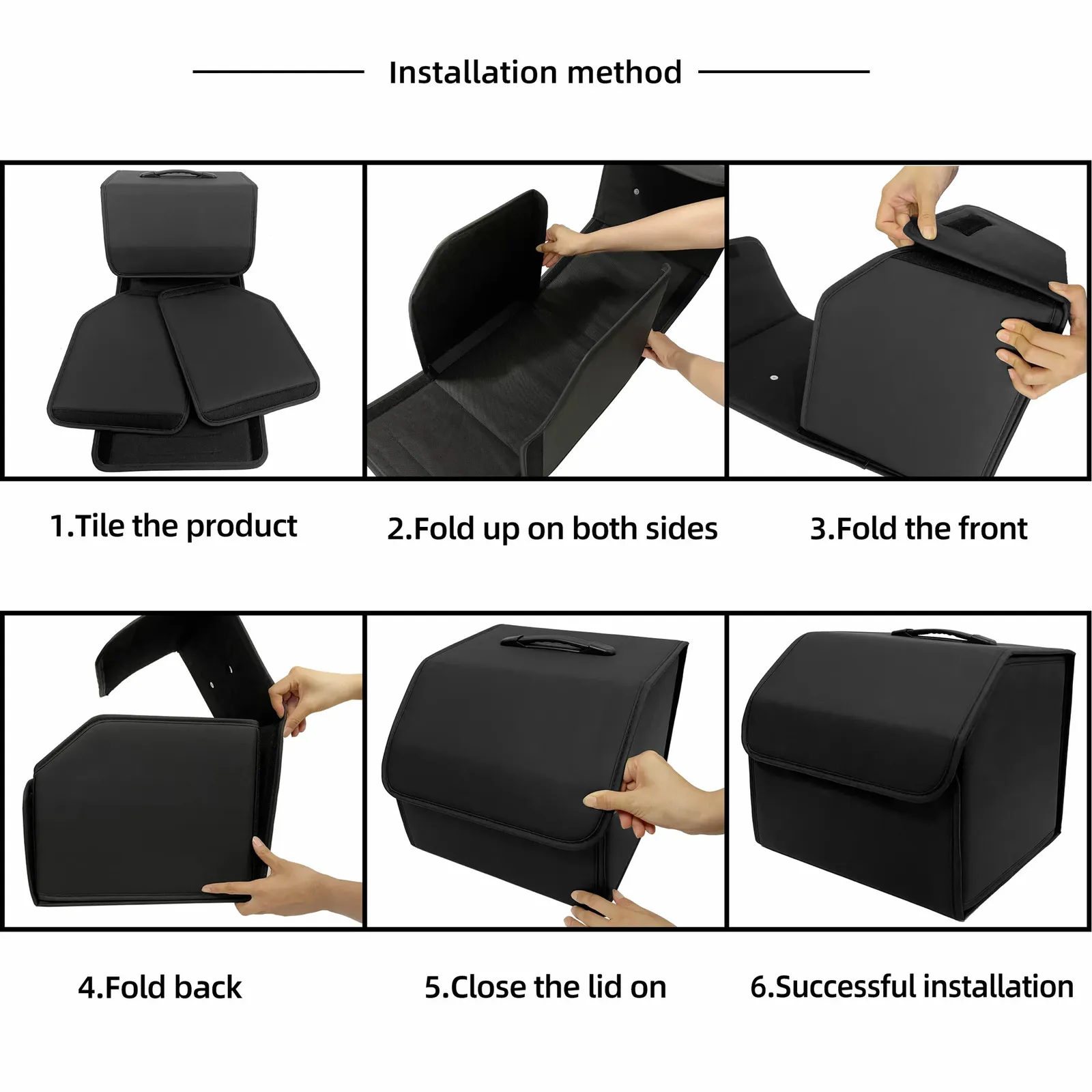 Installation method

1.Tile the product

2.Fold up on both sides

3.Fold the front

4.Fold back

5.Close the lid on

6.Successful installation