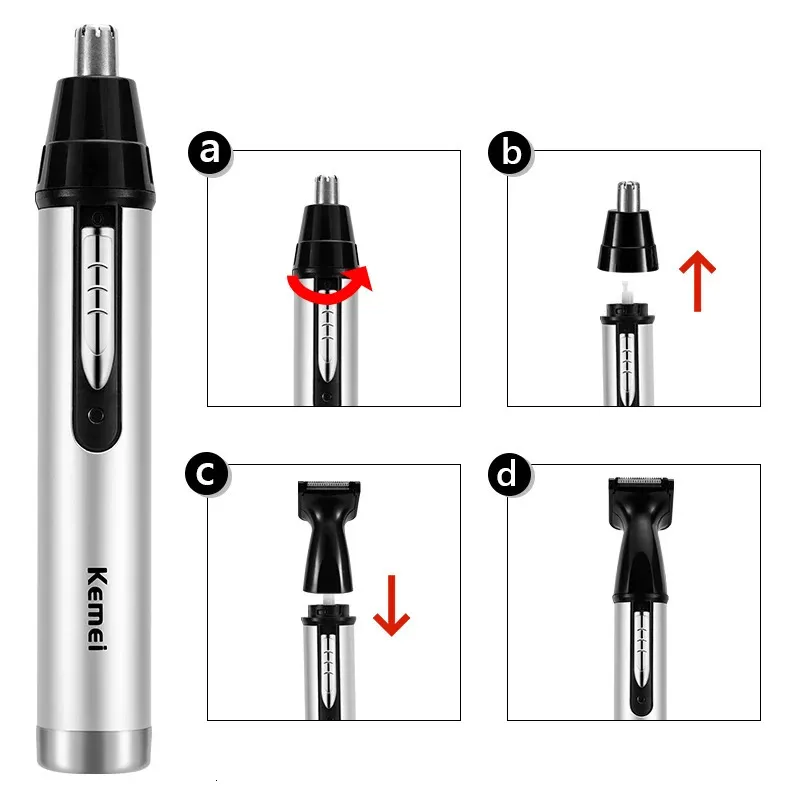 Kemei

a

b

c

d