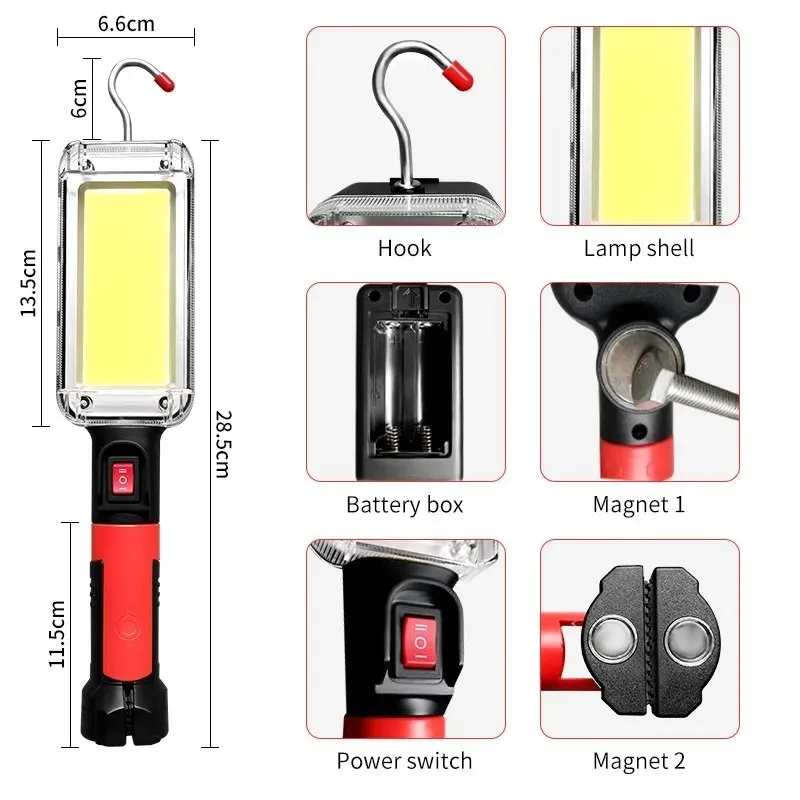 6.6cm

6cm

13.5cm

28.5cm

11.5cm

Hook

Lamp shell

Battery box

Magnet 1

Power switch

Magnet 2