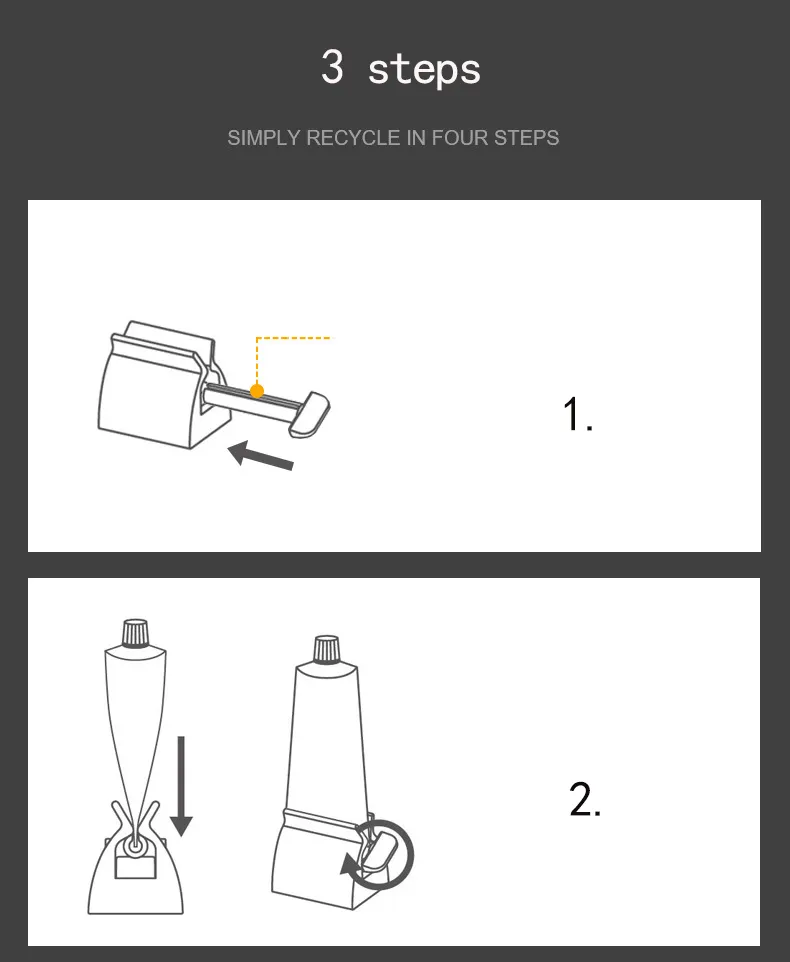 3 steps

SIMPLY RECYCLE IN FOUR STEPS

1.

2.