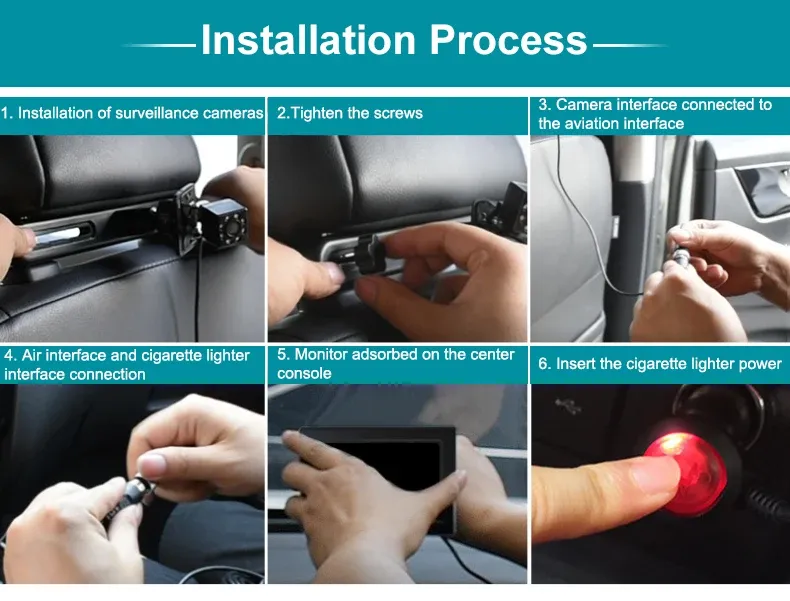 Installation Process

1. Installation of surveillance cameras

2.Tighten the screws

3. Camera interface connected to the aviation interface

4. Air interface and cigarette lighter interface connection

5. Monitor adsorbed on the center console

6. Insert the cigarette lighter power