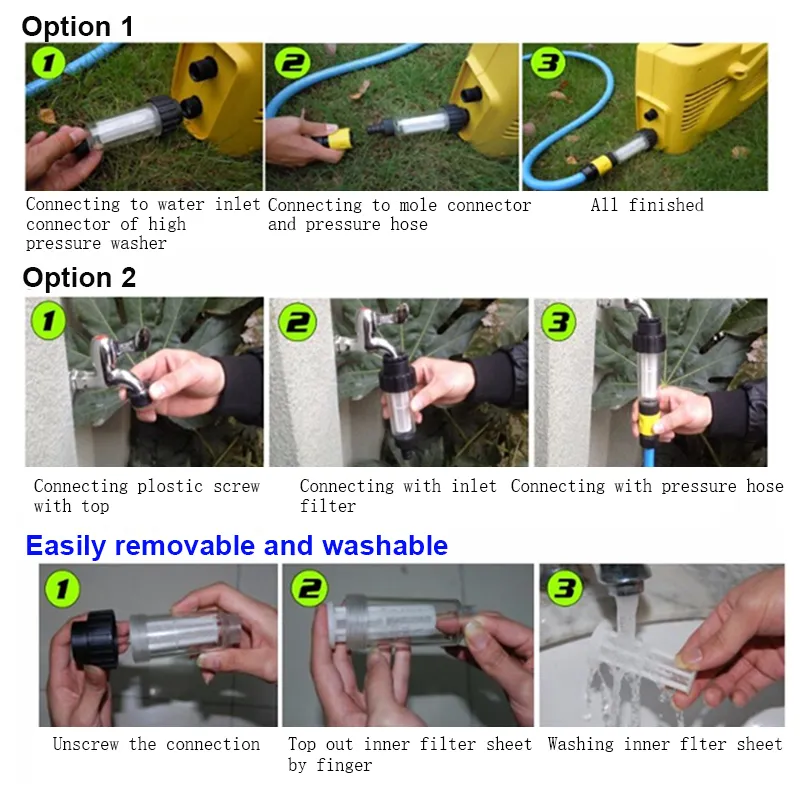 Option 1

1

2

3

Connecting to water inlet connector of high pressure washer

Connecting to mole connector and pressure hose

All finished

Option 2

1

2

3

Connecting plostic screw with top

Connecting with inlet filter

Connecting with pressure hose

Easily removable and washable

1

2

3

Unscrew the connection

Top out inner filter sheet by finger

Washing inner flter sheet