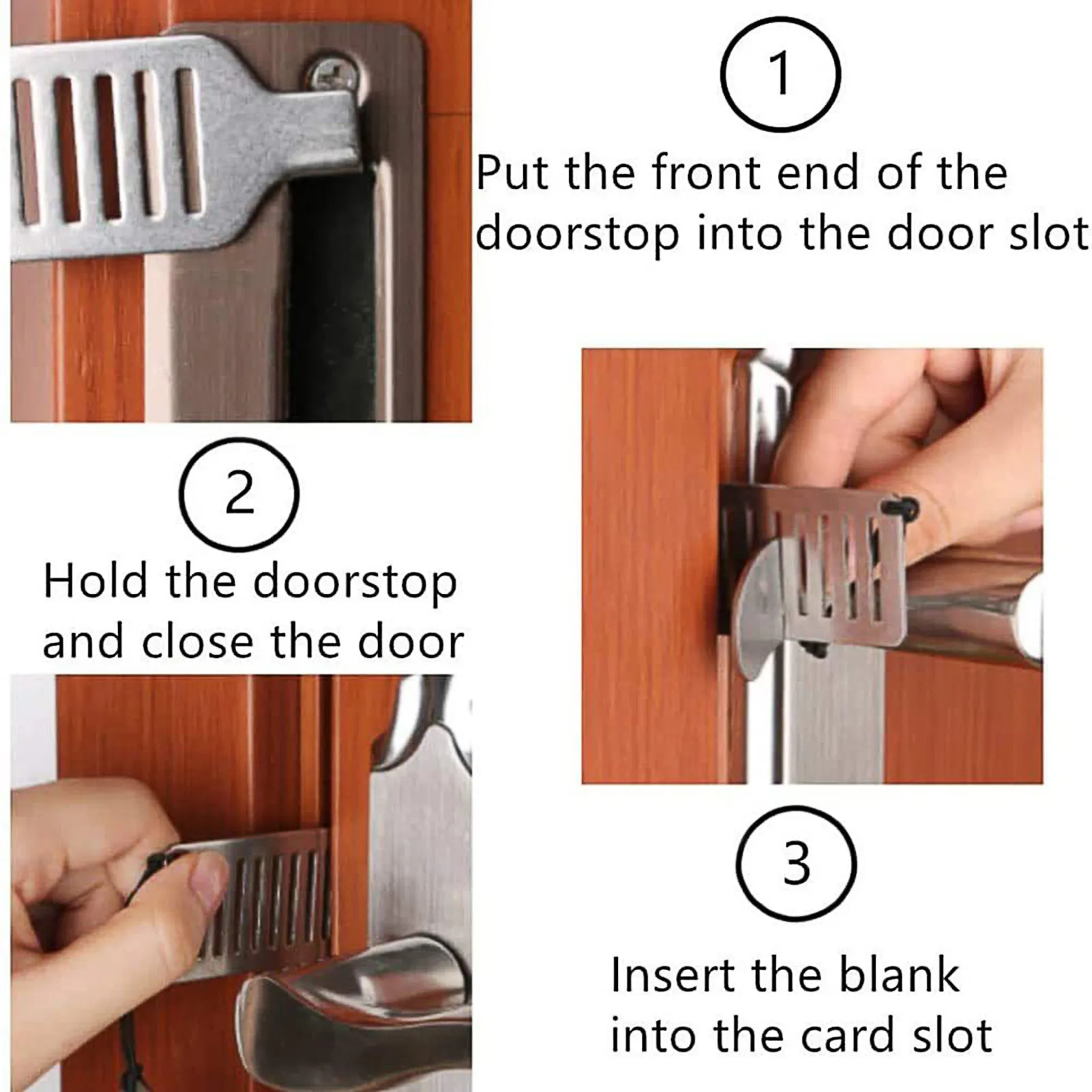 1

Put the front end of the doorstop into the door slot

2

Hold the doorstop and close the door

3

Insert the blank into the card slot