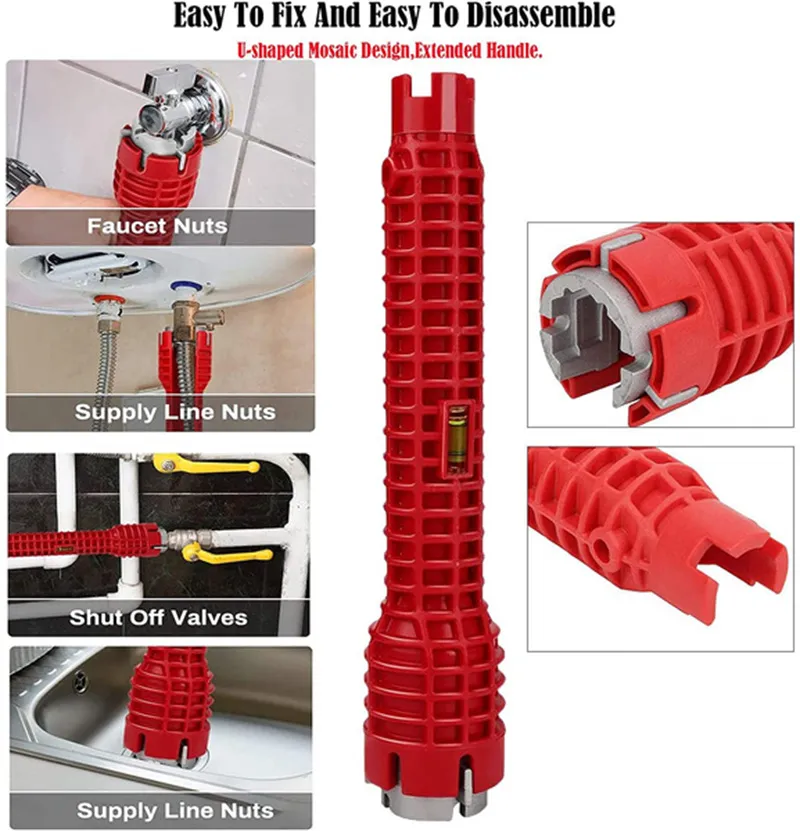 Easy To Fix And Easy To Disassemble

U-shaped Mosaic Design,Extended Handle.

Faucet Nuts

Supply Line Nuts

Shut Off Valves

Supply Line Nuts