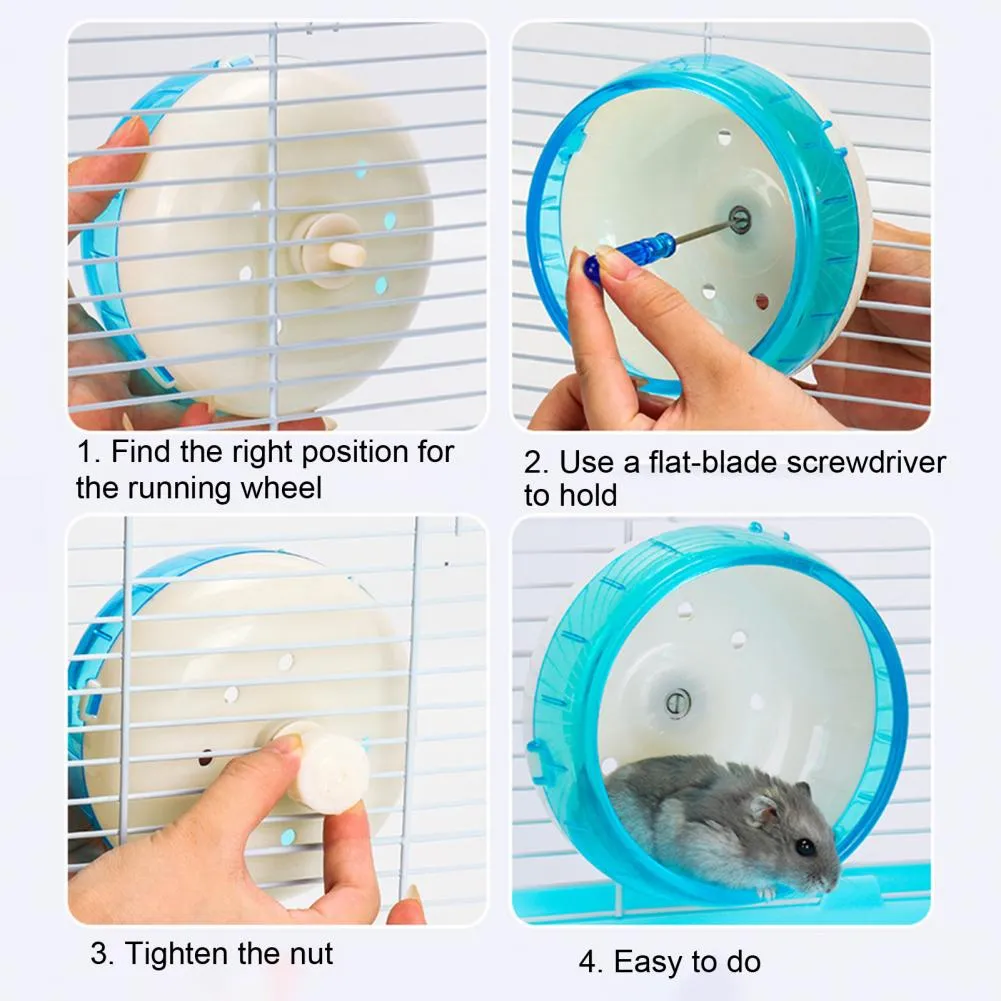 1. Find the right position for the running wheel

2. Use a flat-blade screwdriver to hold

3. Tighten the nut

4. Easy to do