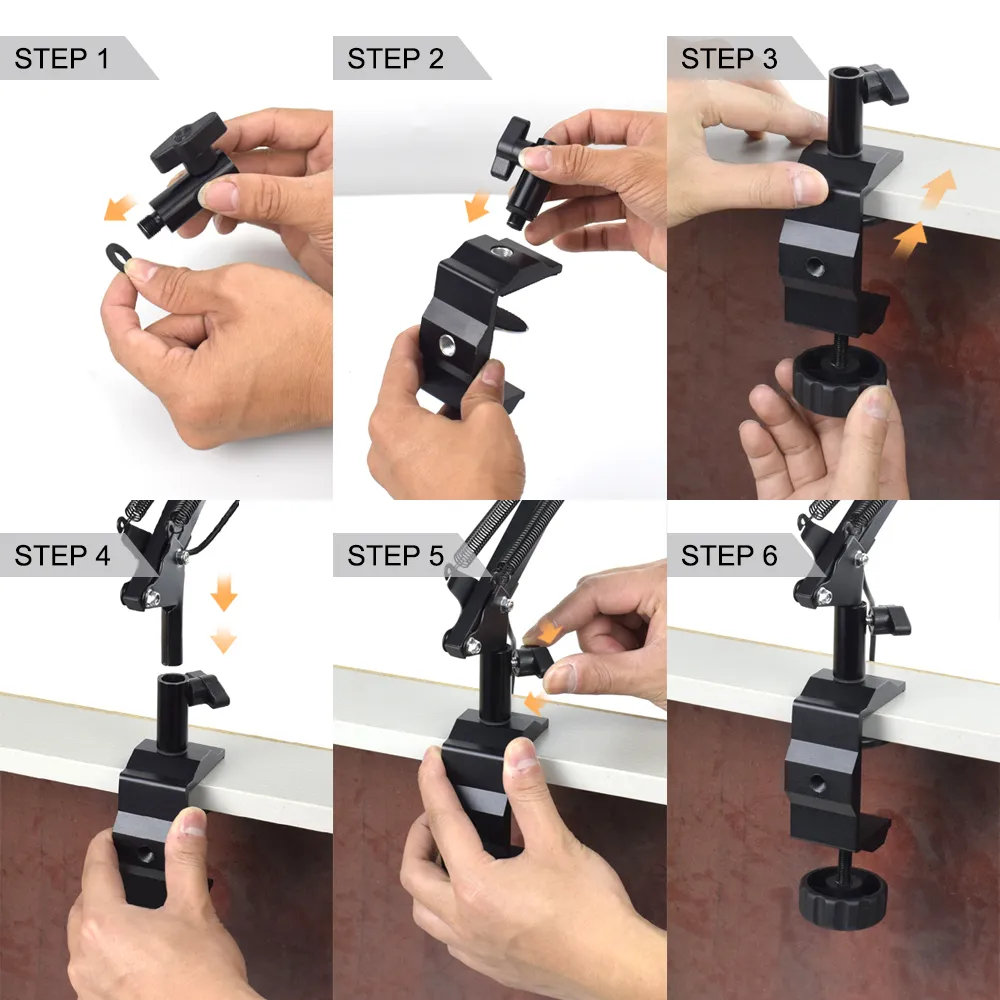 STEP 1

STEP 2

STEP 3

STEP 4

STEP 5

STEP 6