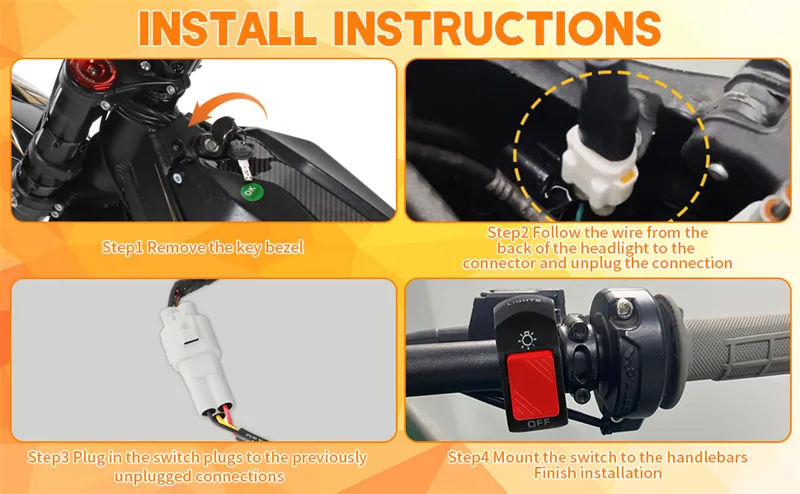 INSTALL INSTRUCTIONS

OK

Step1 Remove the key bezel

Step2 Follow the wire from the back of the headlight to the connector and unplug the connection

Step3 Plug in the switch plugs to the previously unplugged connections

LIGHTS

OFF

Step4 Mount the switch to the handlebars Finish installation