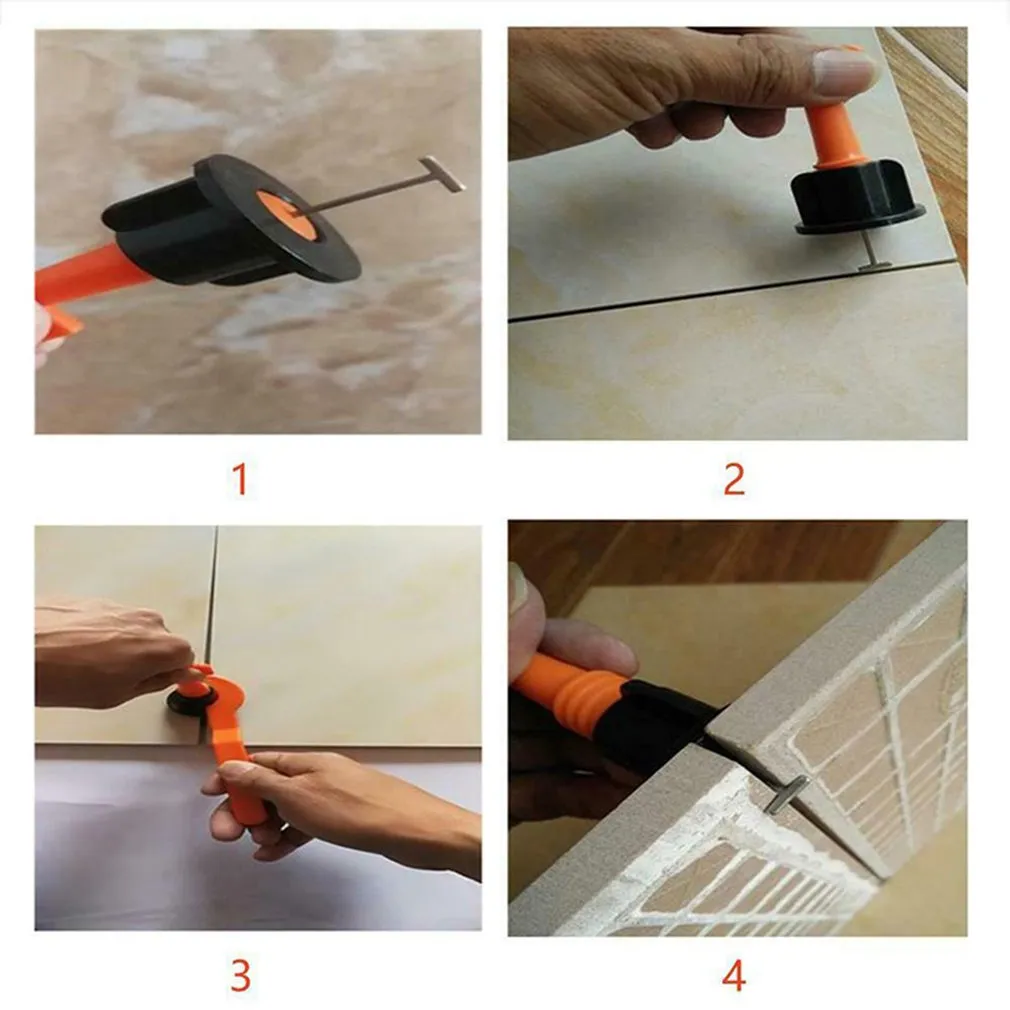 1

2

3

4