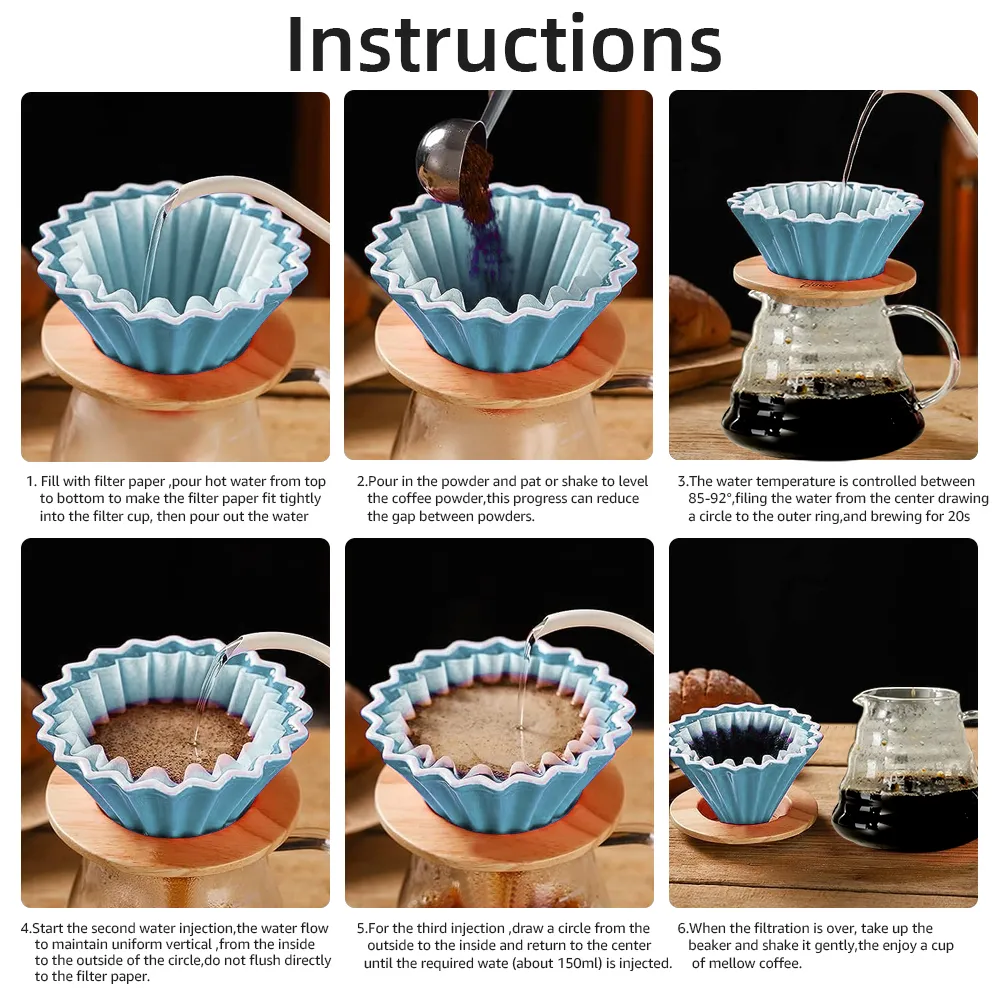 Instructions

1. Fill with filter paper ,pour hot water from top to bottom to make the filter paper fit tightly into the filter cup, then pour out the water

2.Pour in the powder and pat or shake to level the coffee powder,this progress can reduce the gap between powders.

3.The water temperature is controlled between 85-92°,filing the water from the center drawing a circle to the outer ring,and brewing for 20s

4.Start the second water injection,the water flow to maintain uniform vertical ,from the inside to the outside of the circle,do not flush directly to the filter paper.

5.For the third injection ,draw a circle from the outside to the inside and return to the center until the required wate (about 150ml) is injected.

6.When the filtration is over, take up the beaker and shake it gently,the enjoy a cup of mellow coffee.