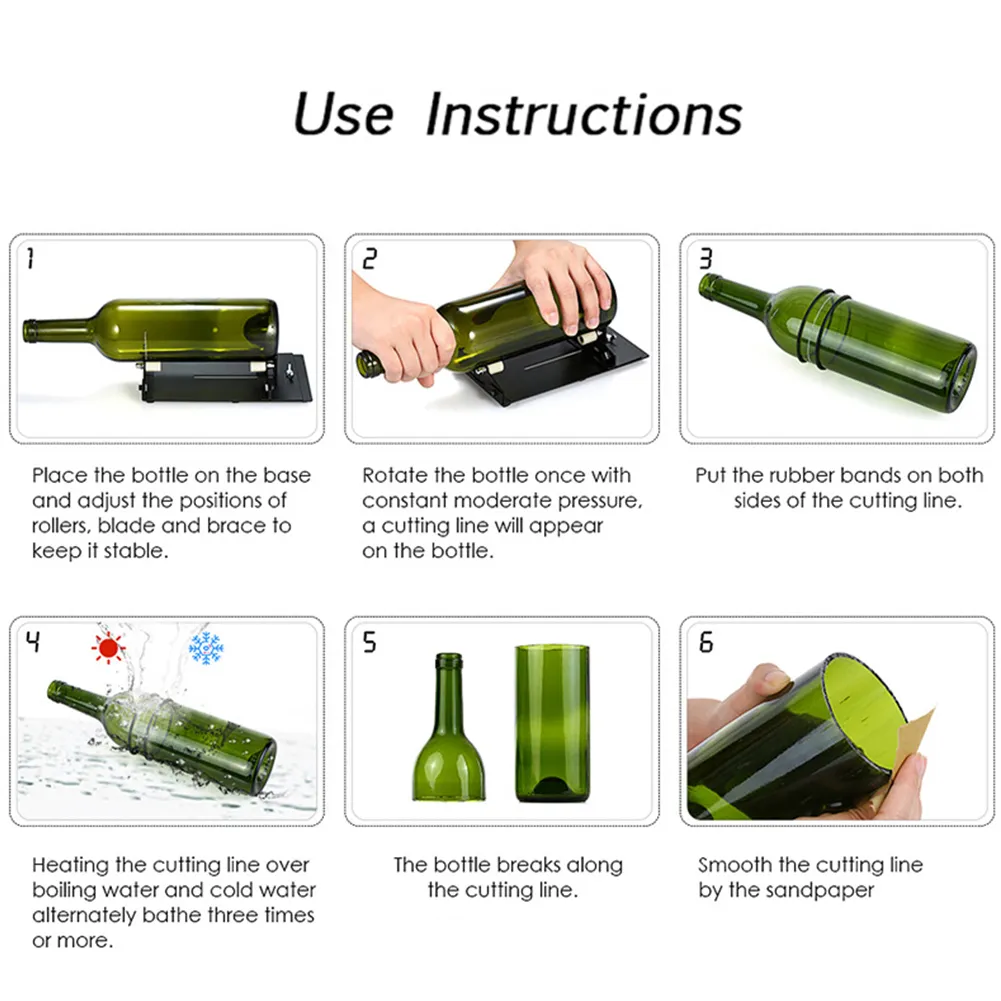 Use Instructions

1

Place the bottle on the base and adjust the positions of rollers, blade and brace to keep it stable.

2

Rotate the bottle once with constant moderate pressure, a cutting line will appear on the bottle.

3

Put the rubber bands on both sides of the cutting line.

4

Heating the cutting line over boiling water and cold water alternately bathe three times or more.

5

The bottle breaks along the cutting line.

6

Smooth the cutting line by the sandpaper