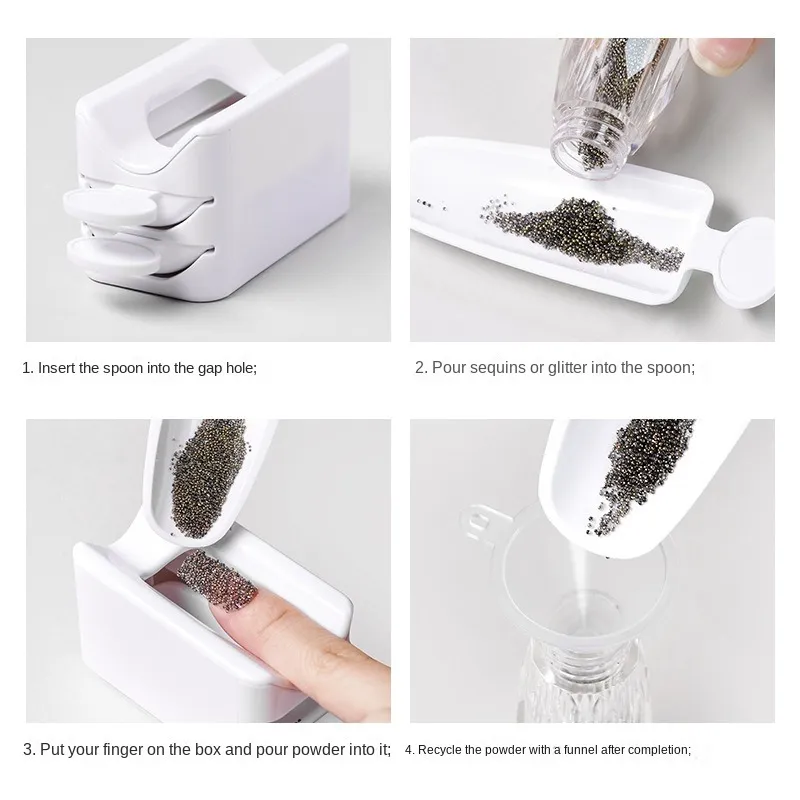 1. Insert the spoon into the gap hole;

2. Pour sequins or glitter into the spoon;

3. Put your finger on the box and pour powder into it;

4. Recycle the powder with a funnel after completion;