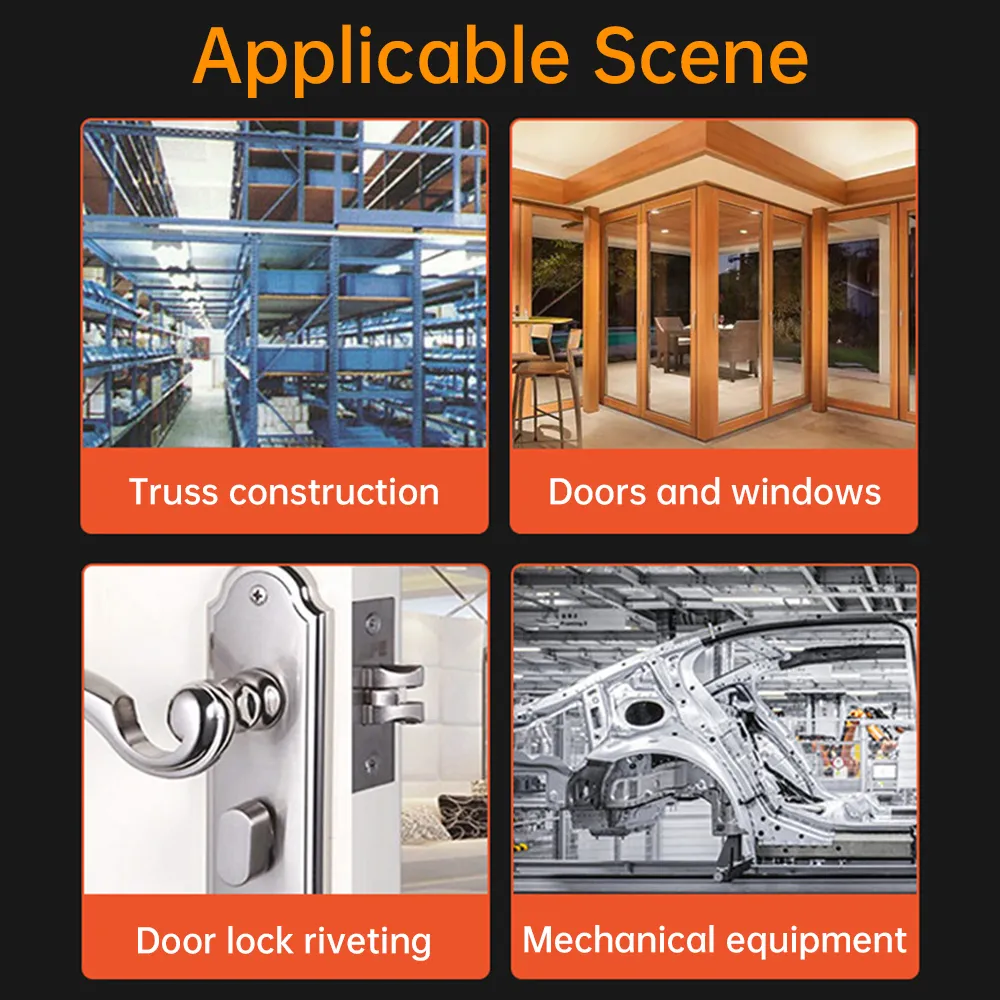 Applicable Scene

Truss construction

Doors and windows

Door lock riveting

Mechanical equipment