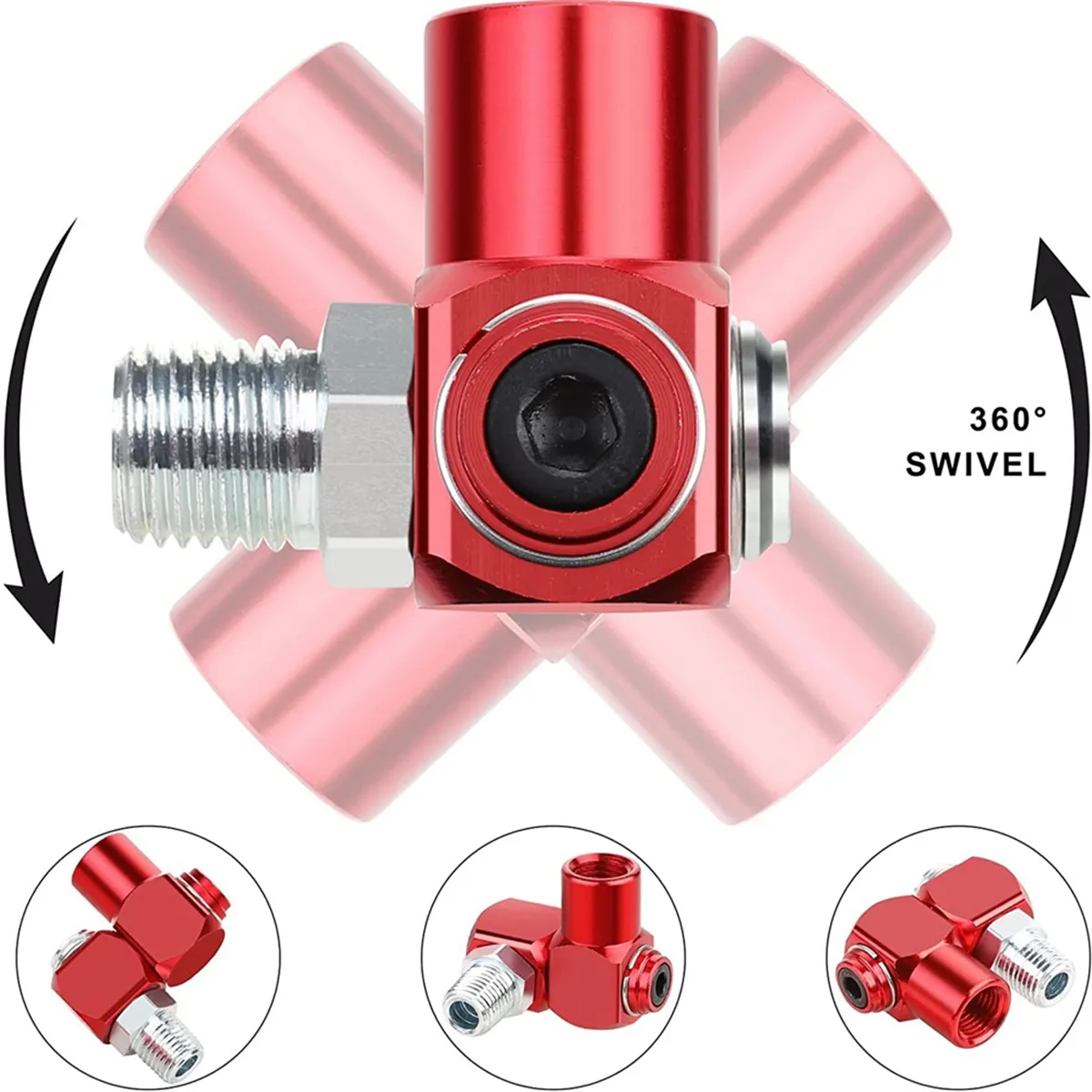 360°
SWIVEL