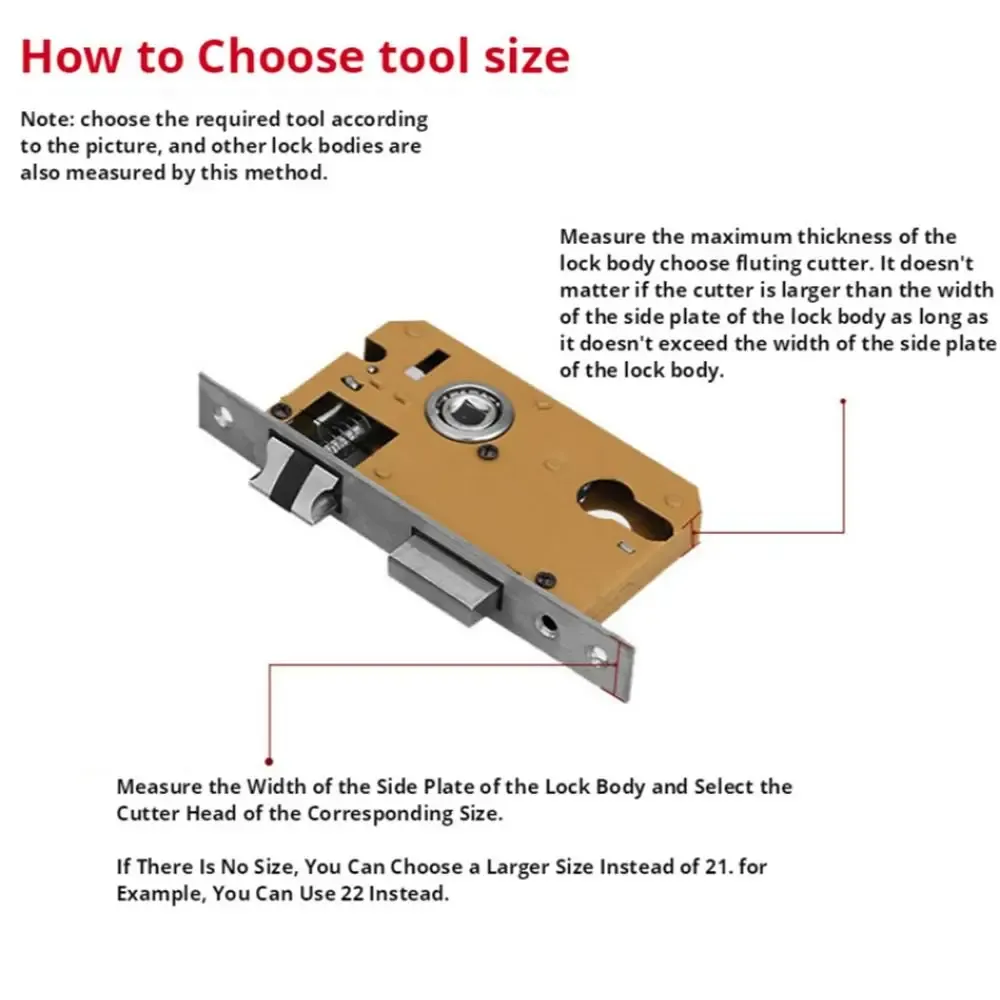 How to Choose tool size

Note: choose the required tool according to the picture, and other lock bodies are also measured by this method.

Measure the maximum thickness of the lock body choose fluting cutter. It doesn't matter if the cutter is larger than the width of the side plate of the lock body as long as it doesn't exceed the width of the side plate of the lock body.

Measure the Width of the Side Plate of the Lock Body and Select the Cutter Head of the Corresponding Size.

If There Is No Size, You Can Choose a Larger Size Instead of 21. for Example, You Can Use 22 Instead.