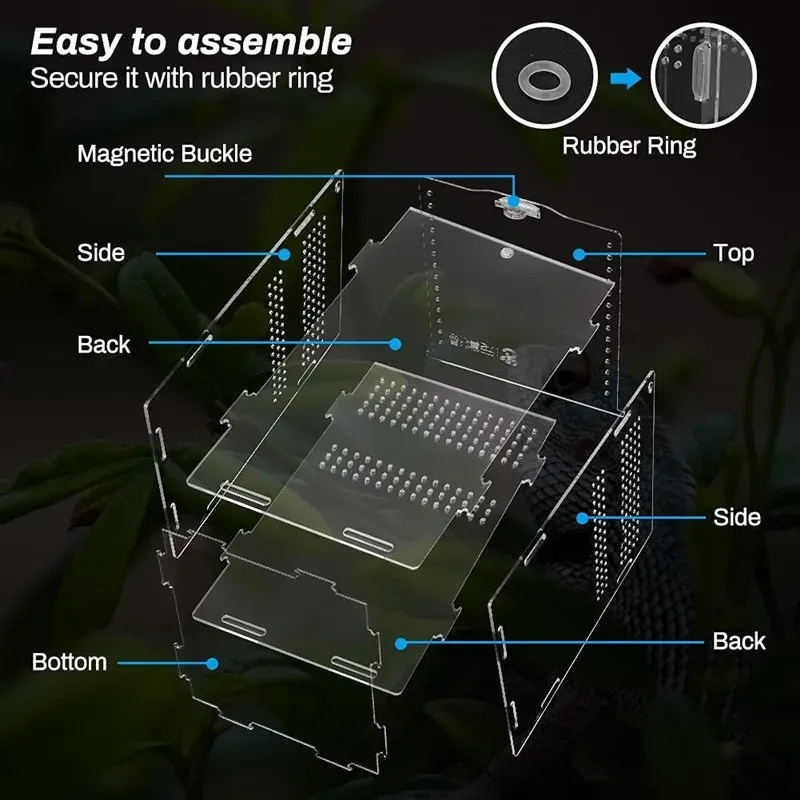 Easy to assemble
Secure it with rubber ring

Rubber Ring

Magnetic Buckle

Side

Top

Back

Side

Back

Bottom