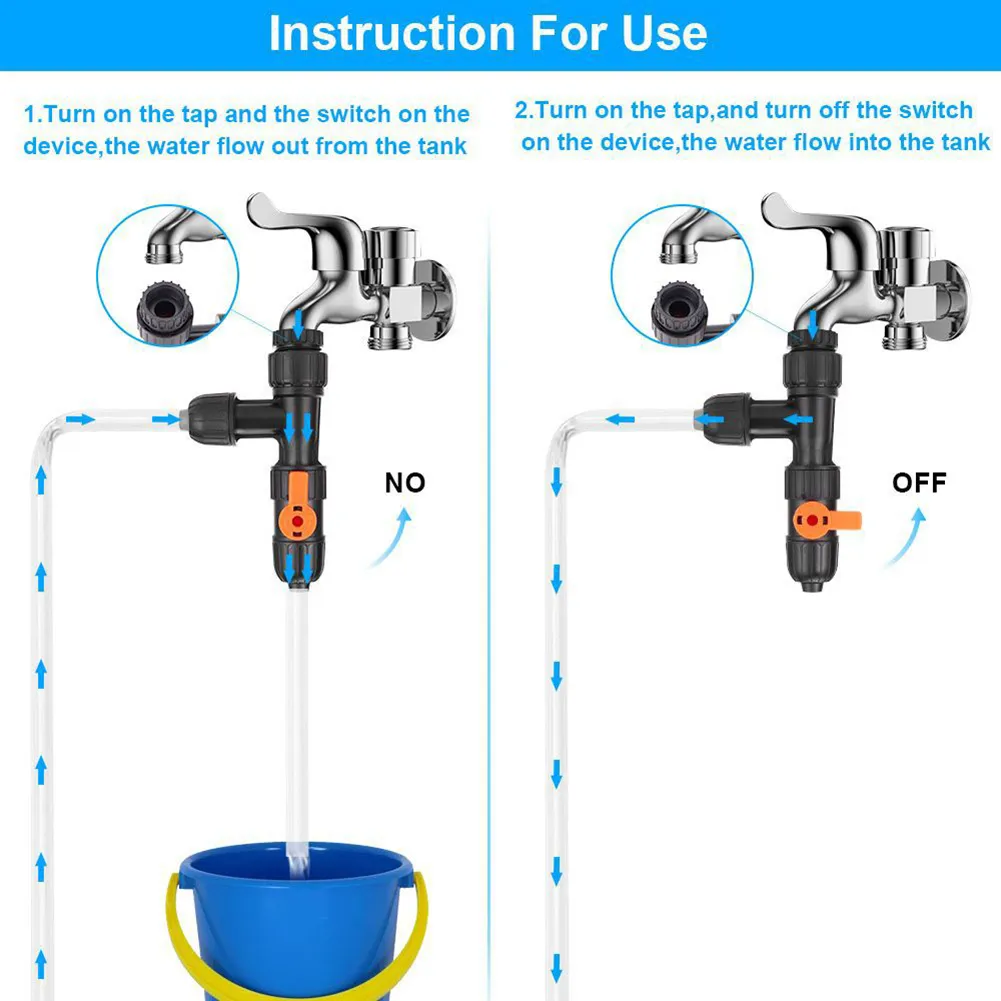 Instruction For Use

1.Turn on the tap and the switch on the device,the water flow out from the tank

NO

2.Turn on the tap,and turn off the switch on the device,the water flow into the tank

OFF