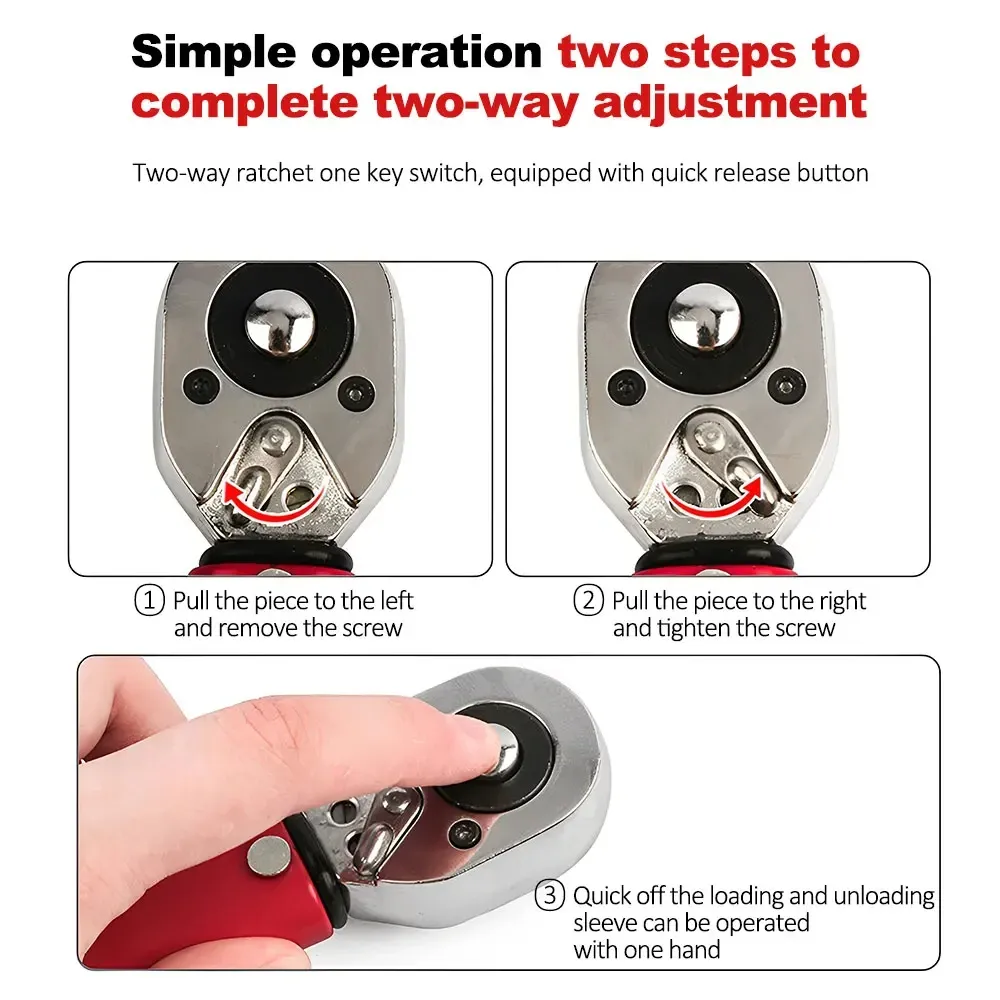 Simple operation two steps to complete two-way adjustment

Two-way ratchet one key switch, equipped with quick release button

① Pull the piece to the left and remove the screw

② Pull the piece to the right and tighten the screw

③ Quick off the loading and unloading sleeve can be operated with one hand