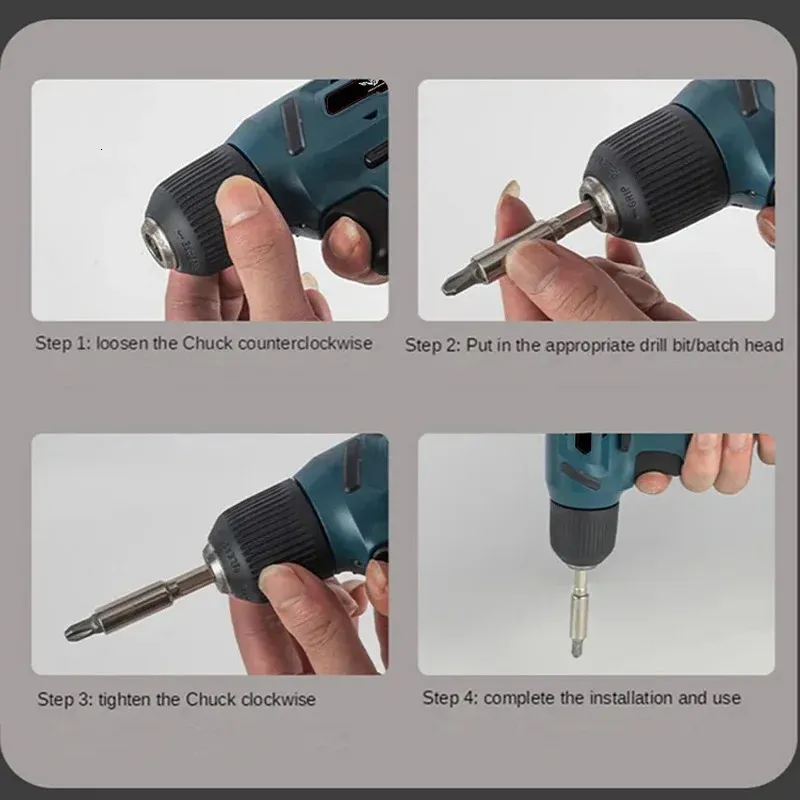 Step 1: loosen the Chuck counterclockwise

Step 2: Put in the appropriate drill bit/batch head

Step 3: tighten the Chuck clockwise

Step 4: complete the installation and use