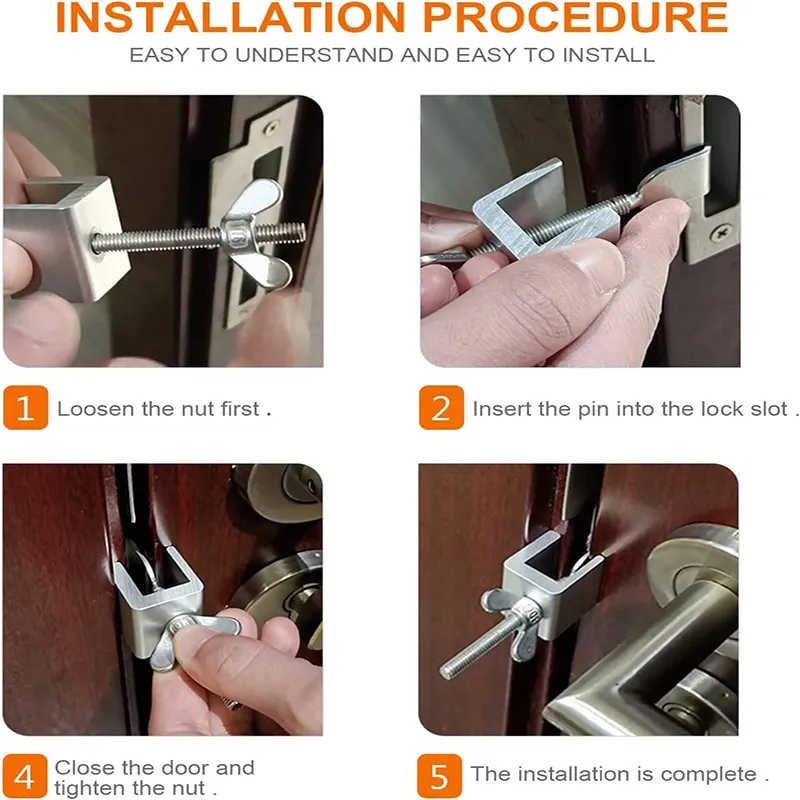 INSTALLATION PROCEDURE
EASY TO UNDERSTAND AND EASY TO INSTALL

1 Loosen the nut first .

2 Insert the pin into the lock slot .

4 Close the door and tighten the nut .

5 The installation is complete .