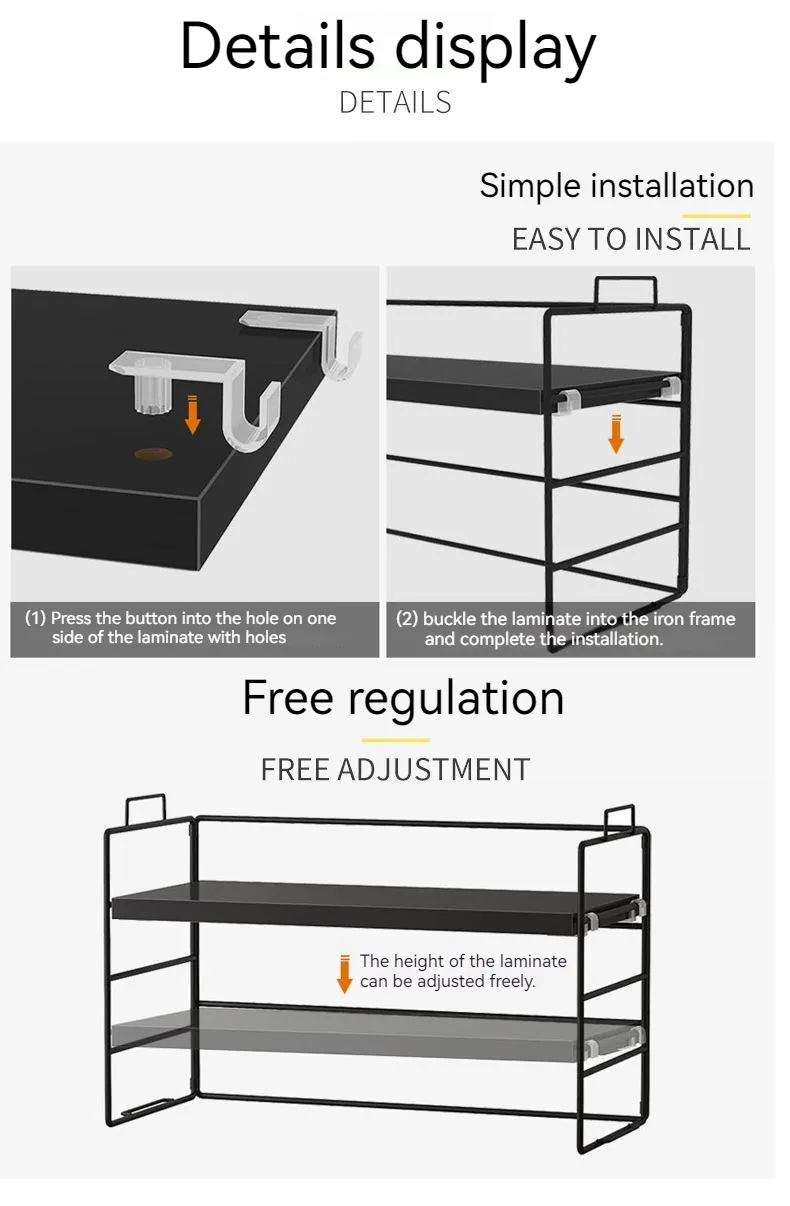 Details display
DETAILS

Simple installation
EASY TO INSTALL

(1) Press the button into the hole on one side of the laminate with holes

(2) buckle the laminate into the iron frame and complete the installation.

Free regulation
FREE ADJUSTMENT

The height of the laminate can be adjusted freely.