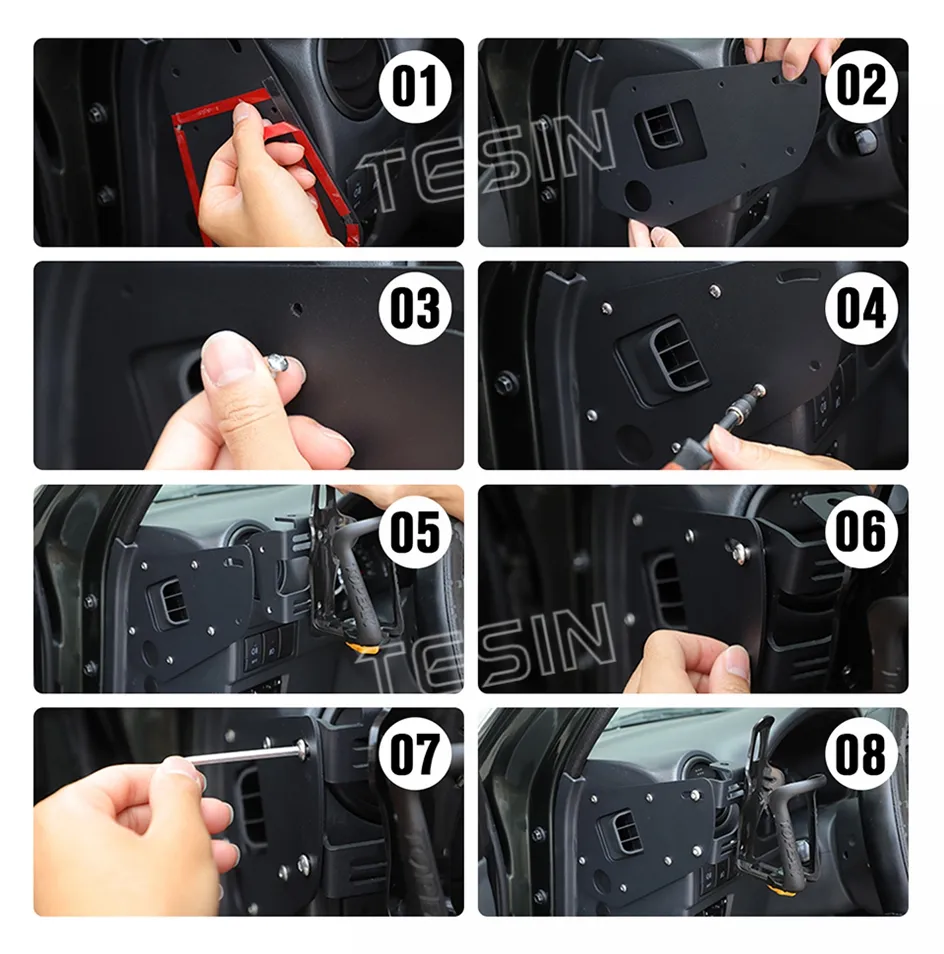 01
02
TESIN
03
04
05
06
TESIN
07
08