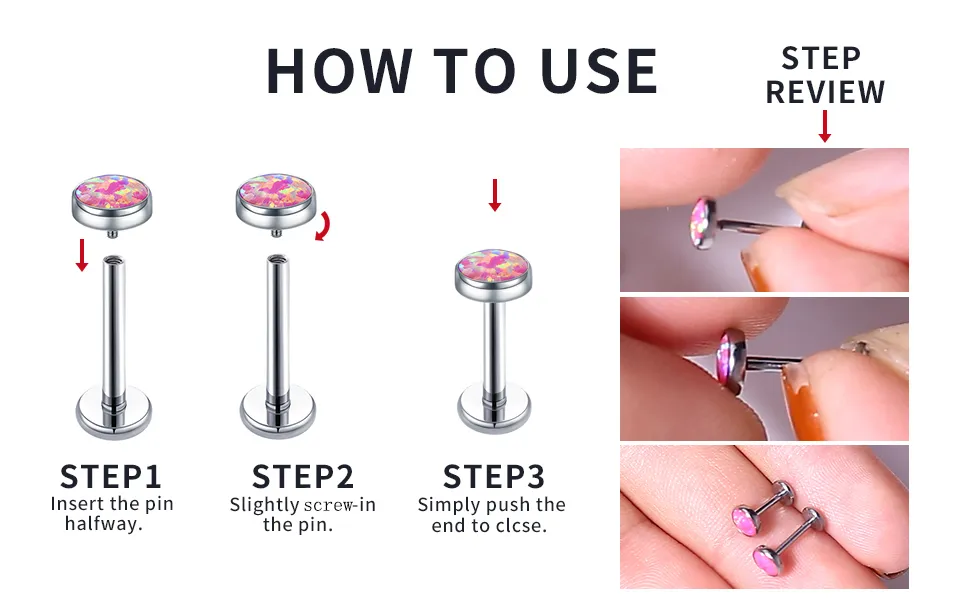 HOW TO USE

STEP REVIEW

STEP1
Insert the pin halfway.

STEP2
Slightly screw-in the pin.

STEP3
Simply push the end to clcse.