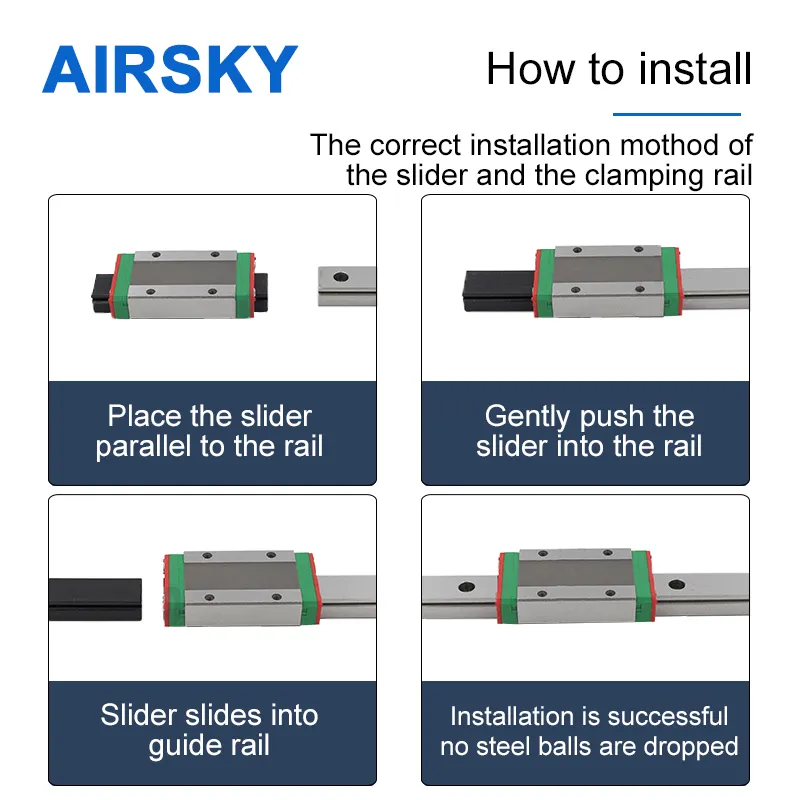 AIRSKY

How to install

The correct installation mothod of the slider and the clamping rail

Place the slider parallel to the rail

Gently push the slider into the rail

Slider slides into guide rail

Installation is successful no steel balls are dropped