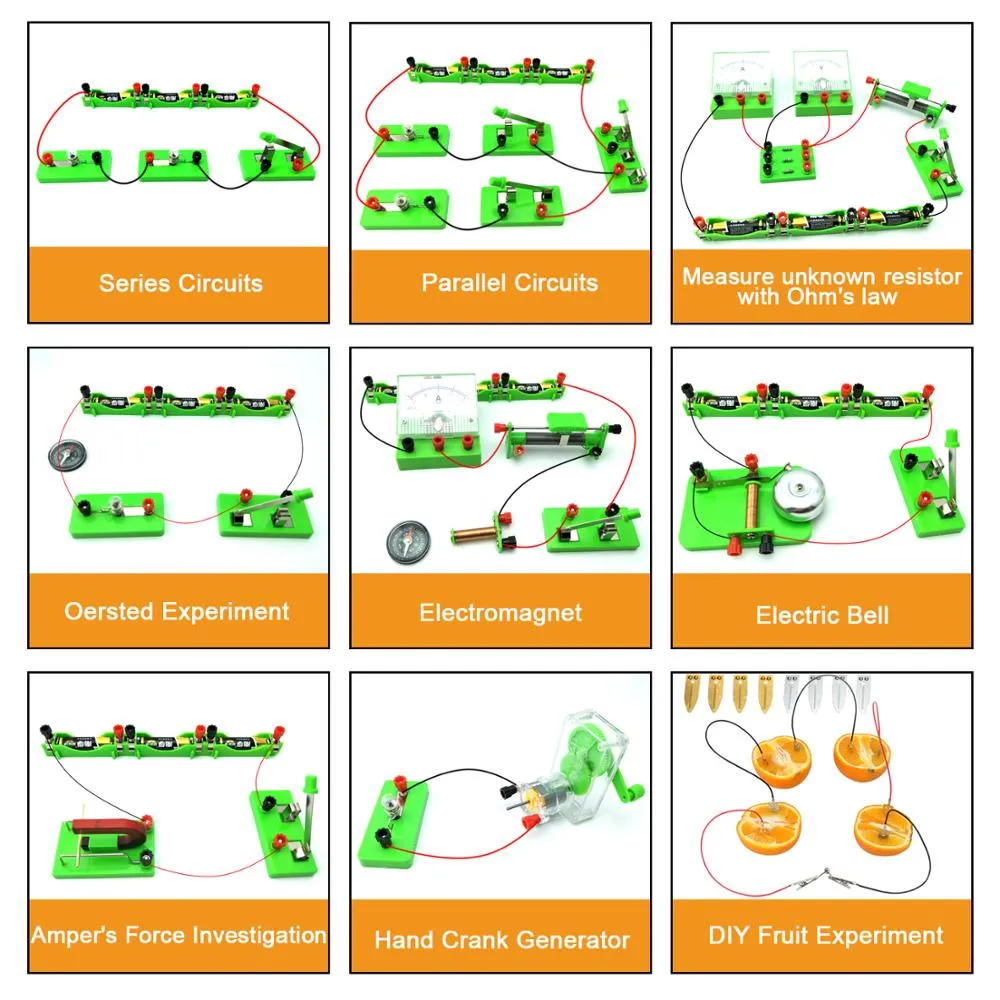 Series Circuits

Parallel Circuits

Measure unknown resistor with Ohm's law

Oersted Experiment

Electromagnet

Electric Bell

Amper's Force Investigation

Hand Crank Generator

DIY Fruit Experiment