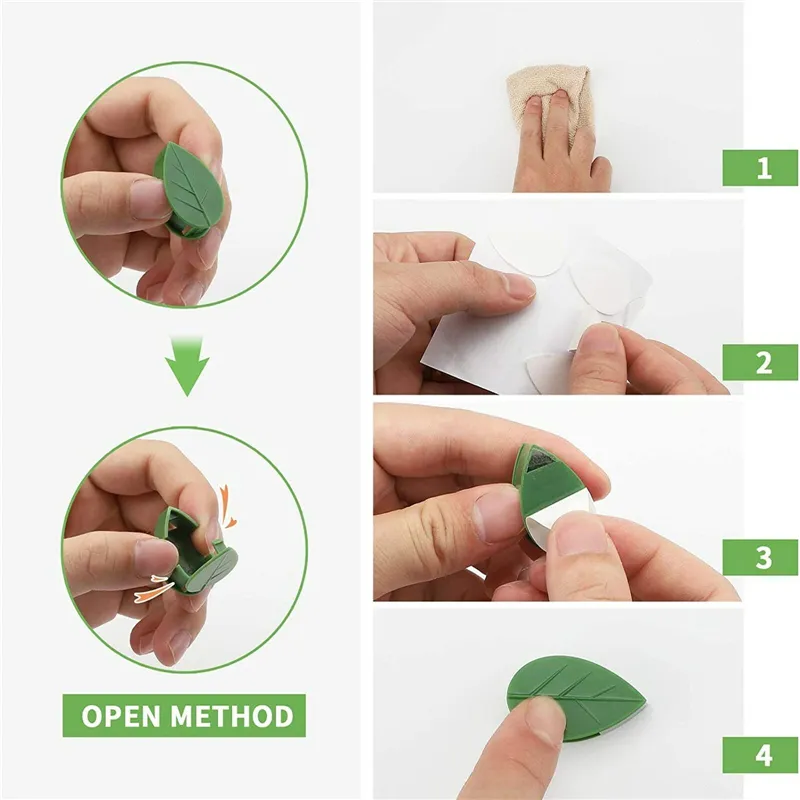 OPEN METHOD

1

2

3

4