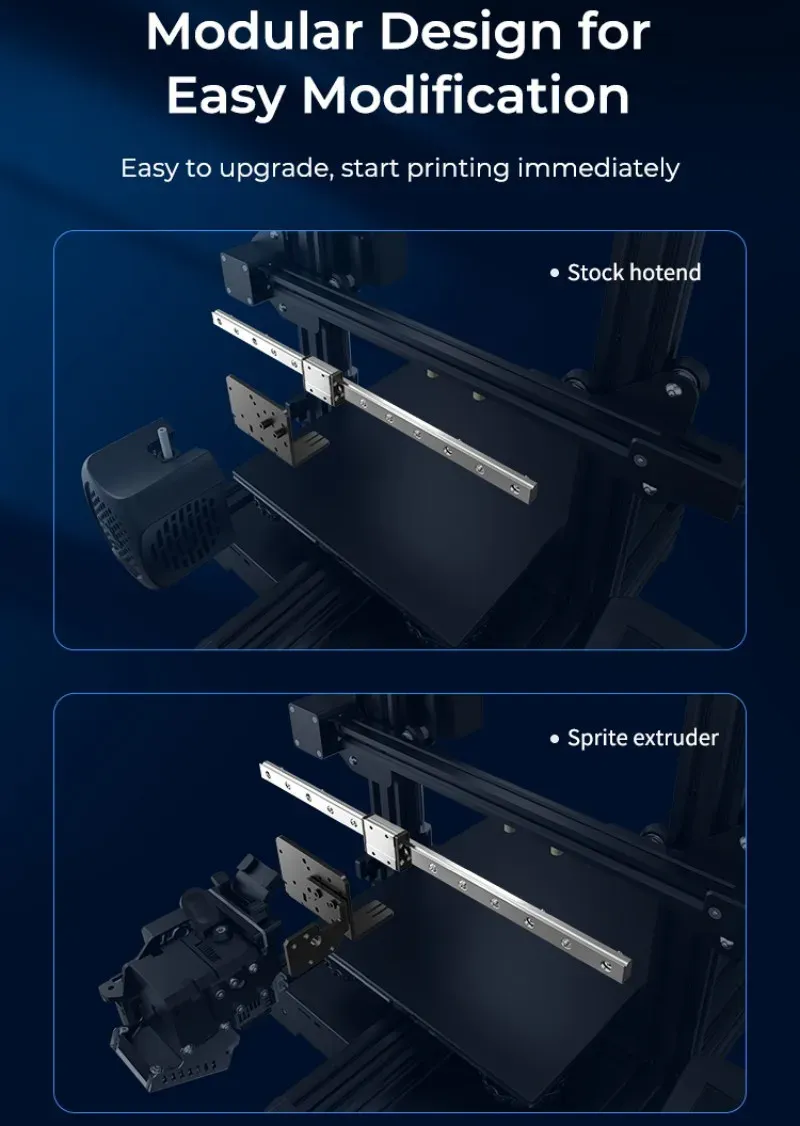 Modular Design for Easy Modification

Easy to upgrade, start printing immediately

• Stock hotend

• Sprite extruder