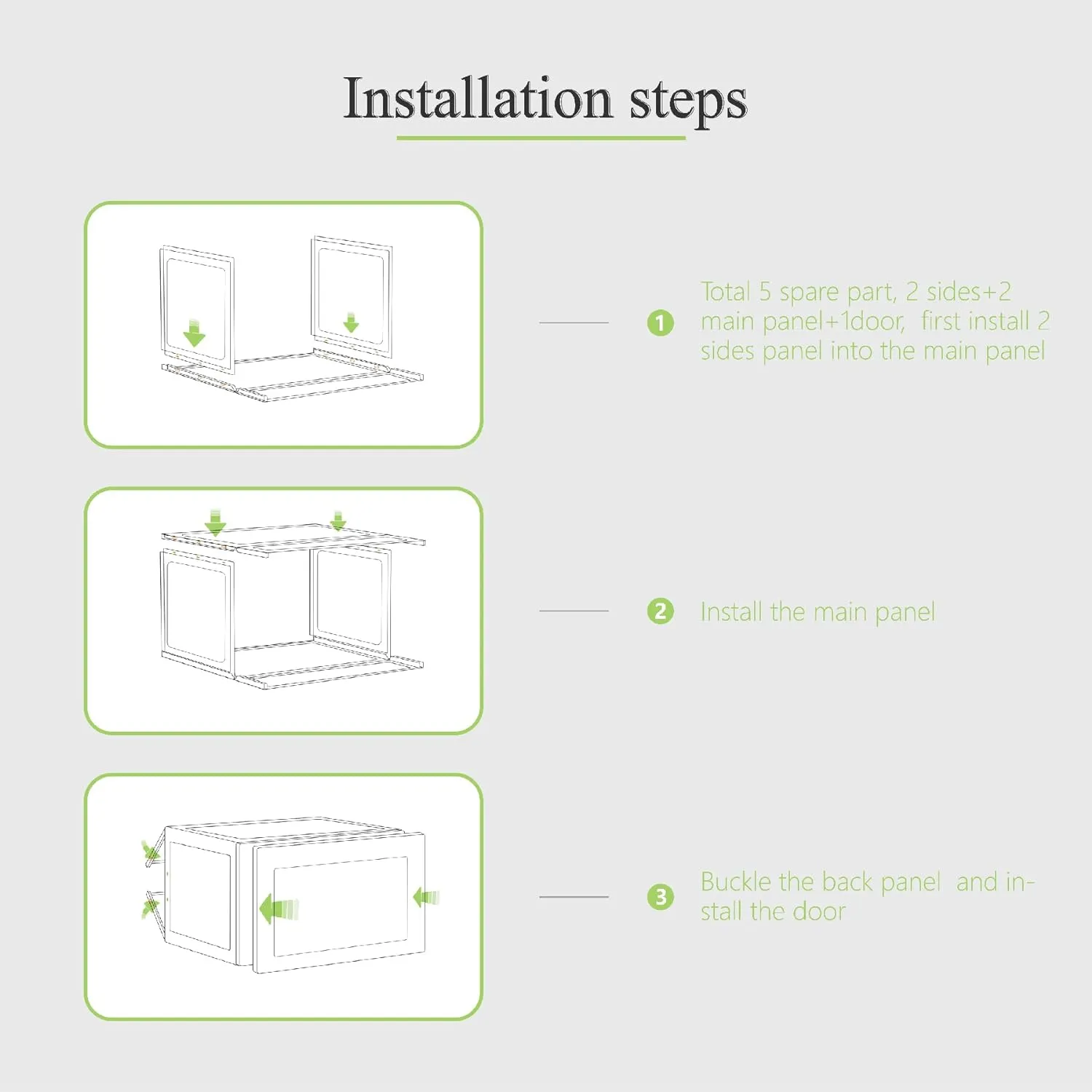 Installation steps

1 Total 5 spare part, 2 sides+2 main panel+1door, first install 2 sides panel into the main panel

2 Install the main panel

3 Buckle the back panel and install the door