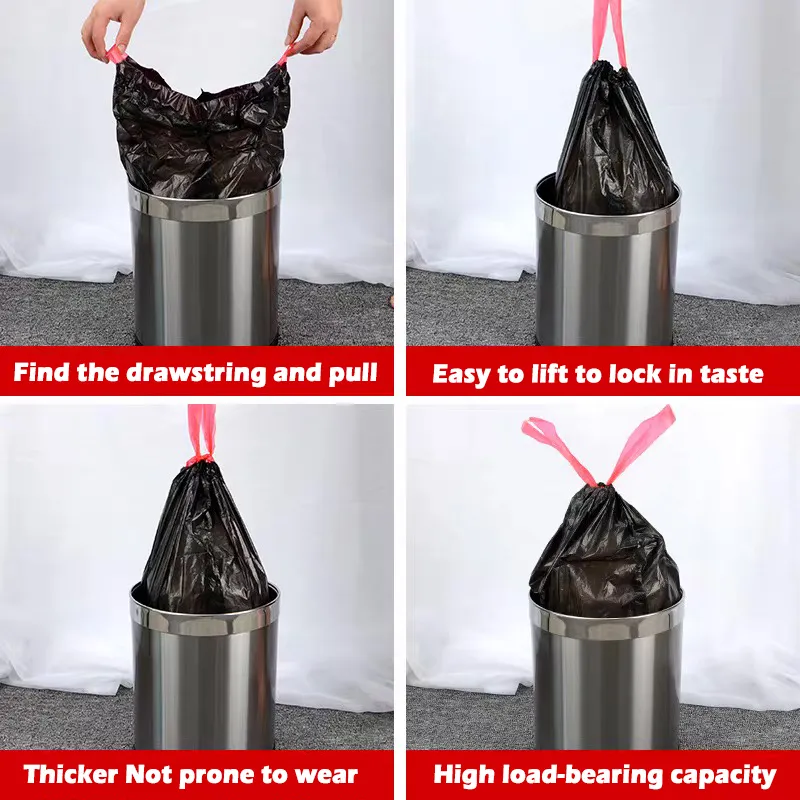 Find the drawstring and pull

Easy to lift to lock in taste

Thicker Not prone to wear

High load-bearing capacity