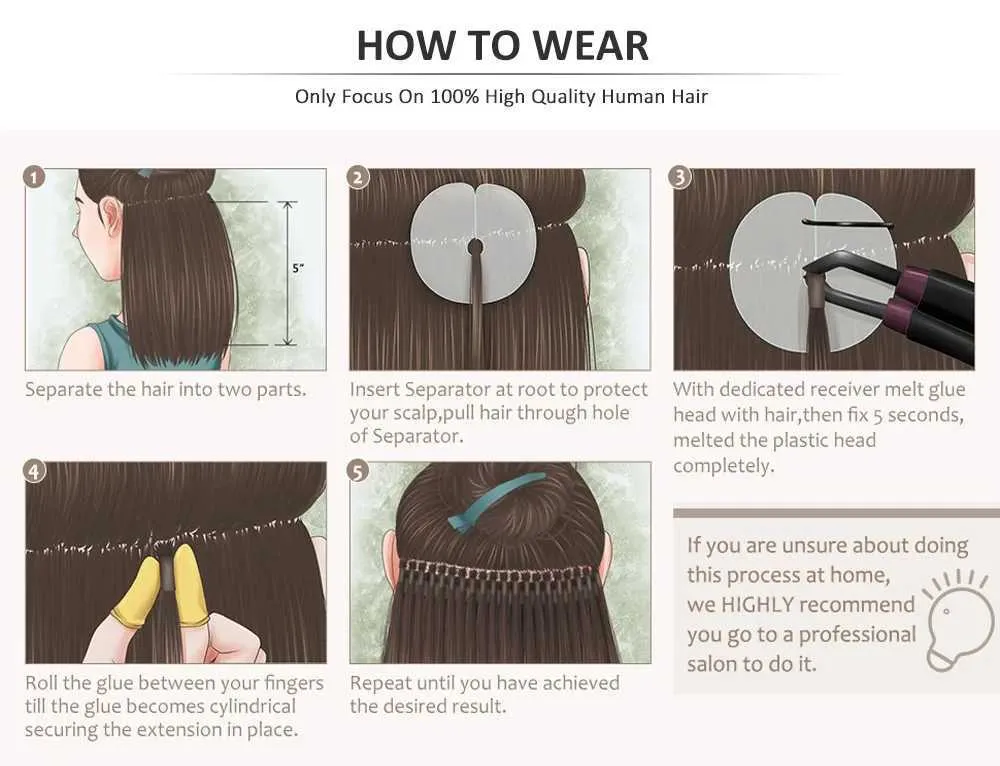 HOW TO WEAR

Only Focus On 100% High Quality Human Hair

1

5"

Separate the hair into two parts.

2

Insert Separator at root to protect your scalp,pull hair through hole of Separator.

3

With dedicated receiver melt glue head with hair,then fix 5 seconds, melted the plastic head completely.

4

Roll the glue between your fingers till the glue becomes cylindrical securing the extension in place.

5

Repeat until you have achieved the desired result.

If you are unsure about doing this process at home, we HIGHLY recommend you go to a professional salon to do it.