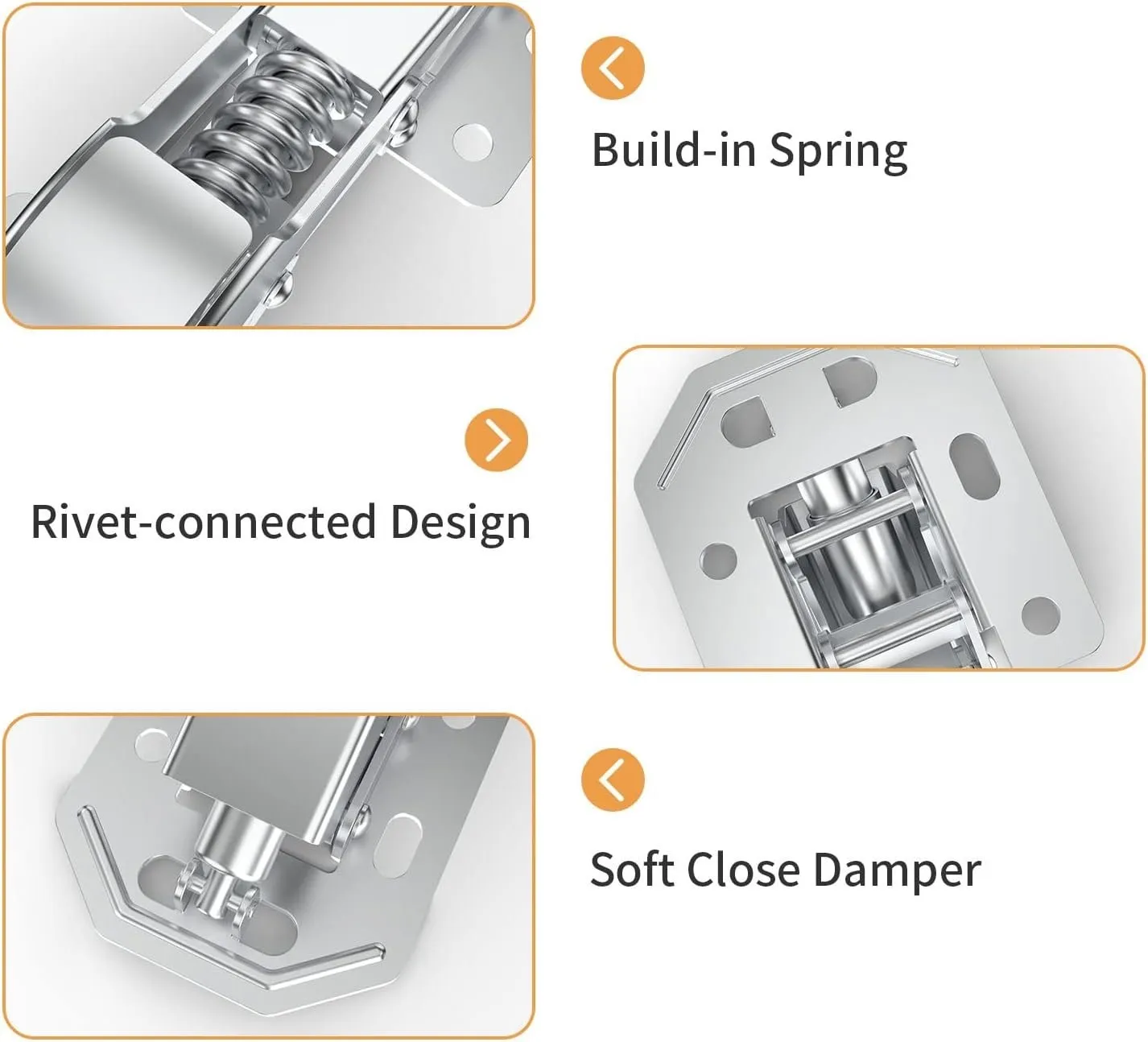 Build-in Spring

Rivet-connected Design

Soft Close Damper