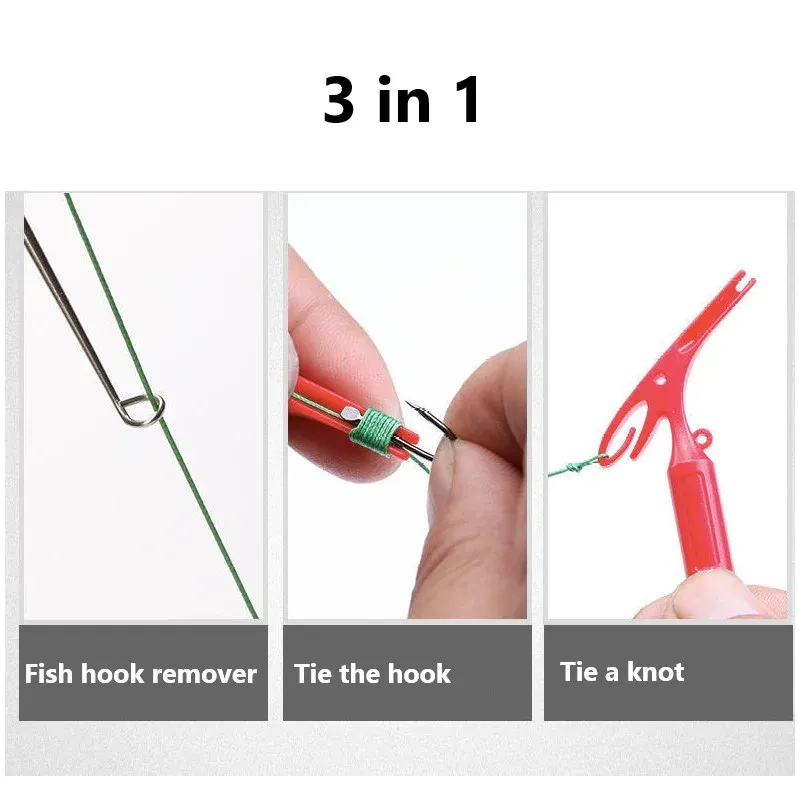 3 in 1

Fish hook remover

Tie the hook

Tie a knot