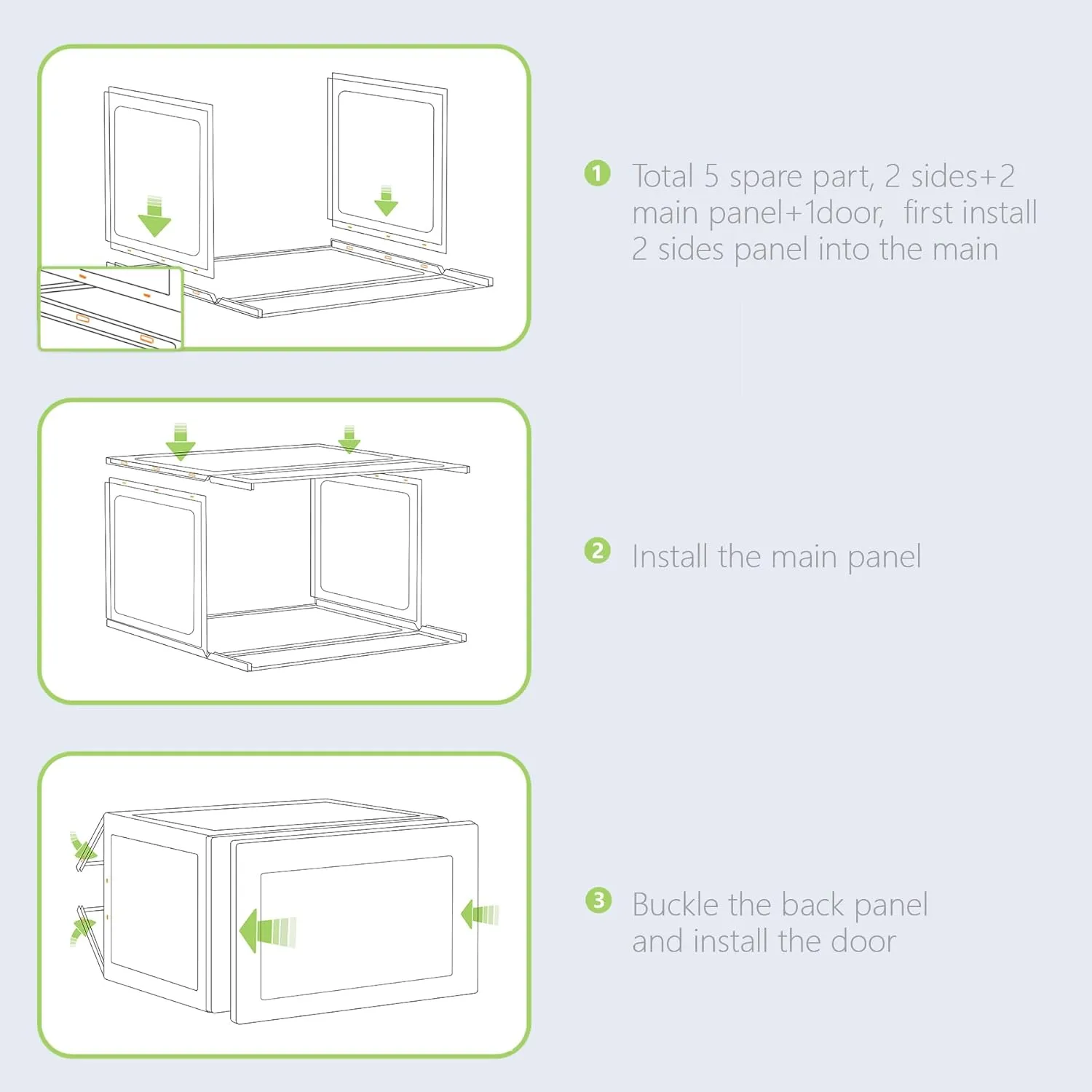 1 Total 5 spare part, 2 sides+2 main panel+1door, first install 2 sides panel into the main

2 Install the main panel

3 Buckle the back panel and install the door