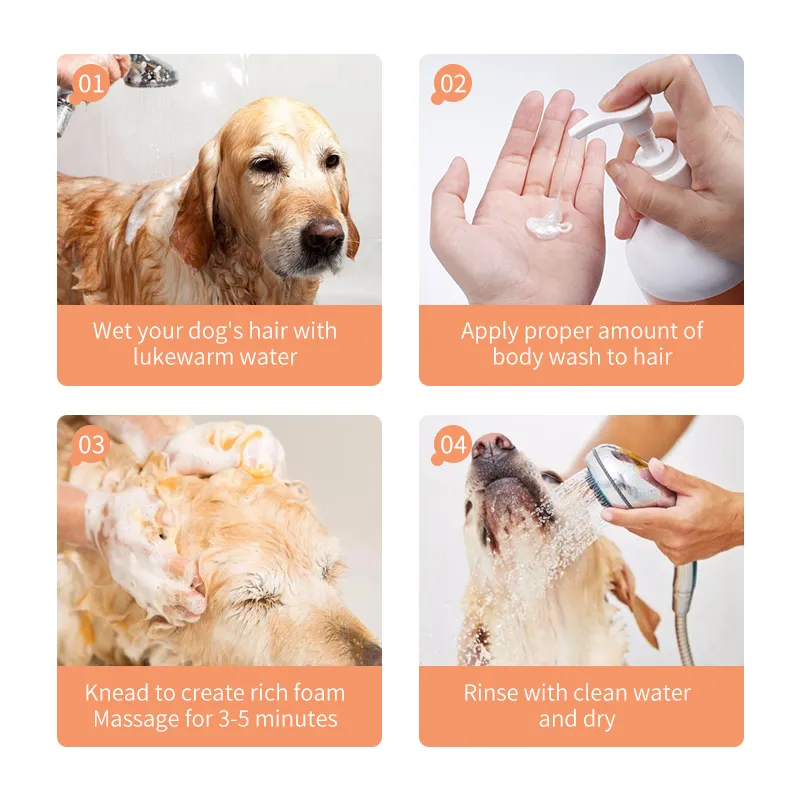 01

Wet your dog's hair with lukewarm water

02

Apply proper amount of body wash to hair

03

Knead to create rich foam
Massage for 3-5 minutes

04

Rinse with clean water and dry