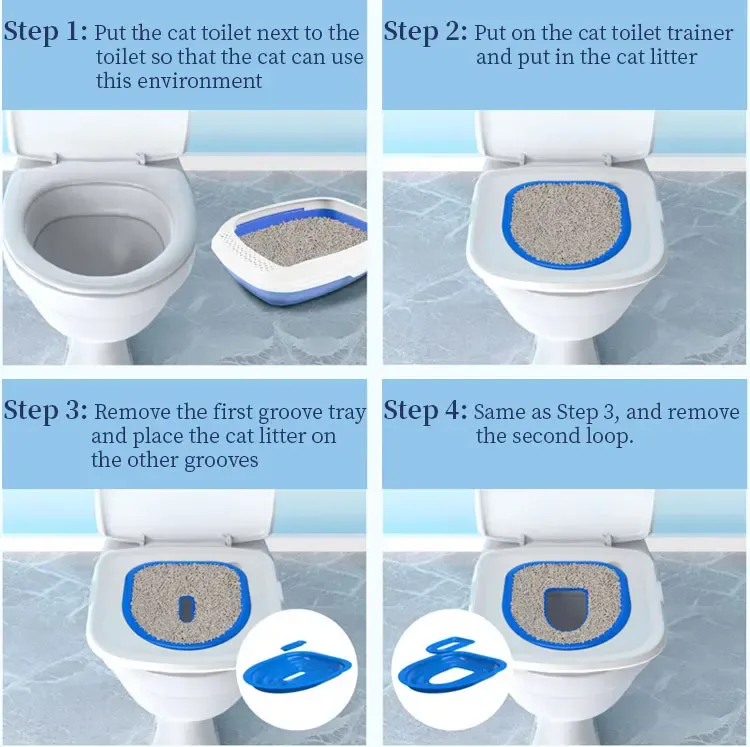 Step 1: Put the cat toilet next to the toilet so that the cat can use this environment

Step 2: Put on the cat toilet trainer and put in the cat litter

Step 3: Remove the first groove tray and place the cat litter on the other grooves

Step 4: Same as Step 3, and remove the second loop.