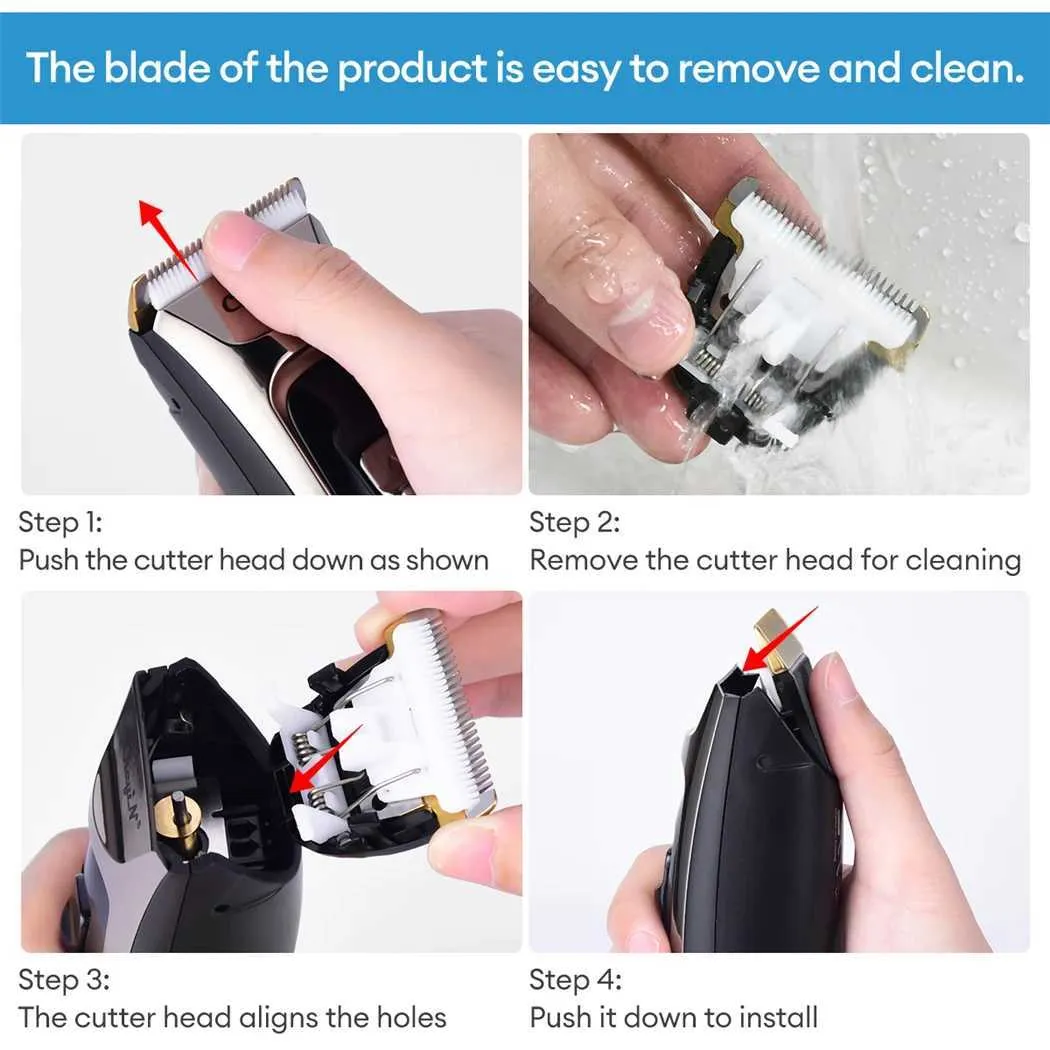 The blade of the product is easy to remove and clean.

Step 1:
Push the cutter head down as shown

Step 2:
Remove the cutter head for cleaning

Step 3:
The cutter head aligns the holes

Step 4:
Push it down to install