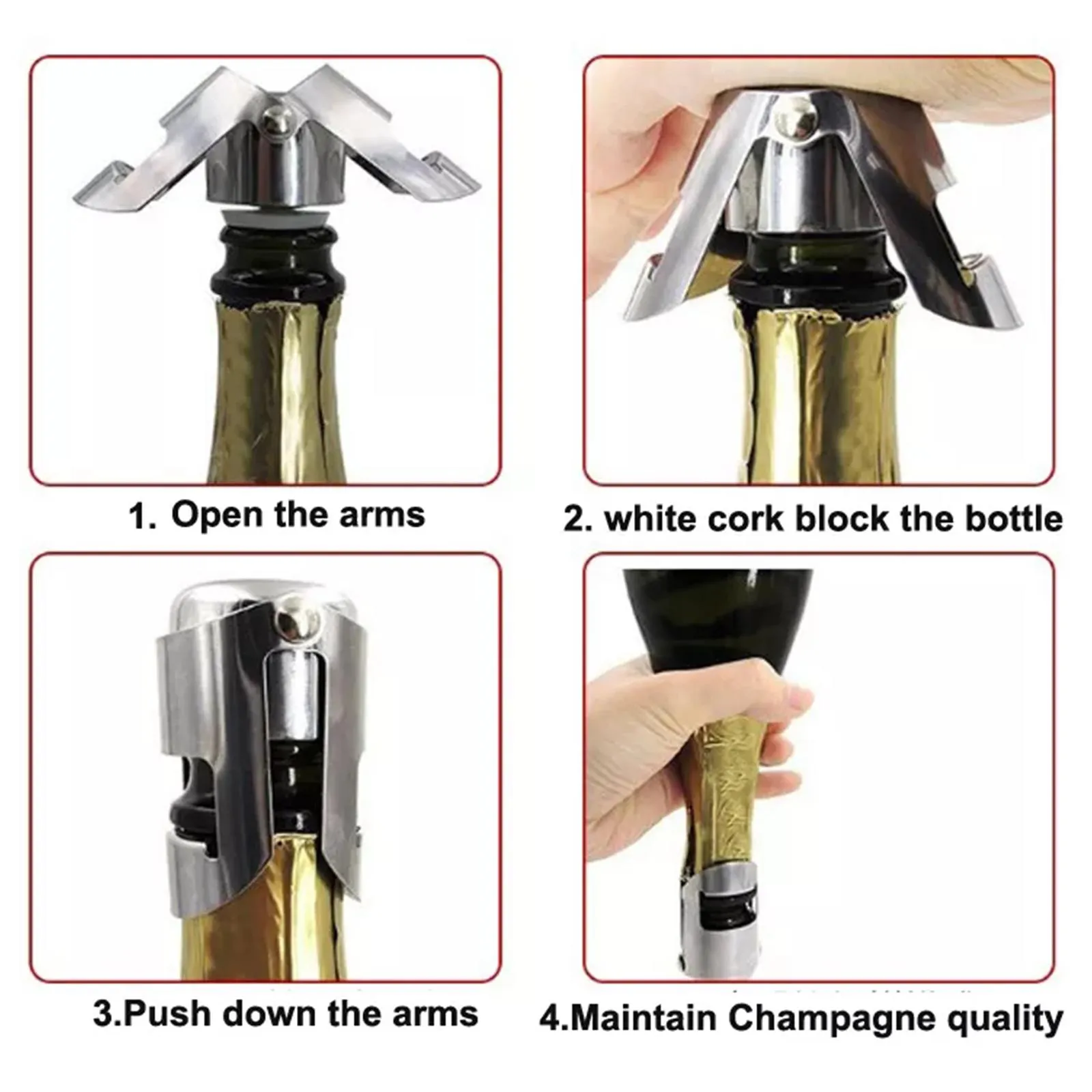 1. Open the arms

2. white cork block the bottle

3.Push down the arms

4.Maintain Champagne quality