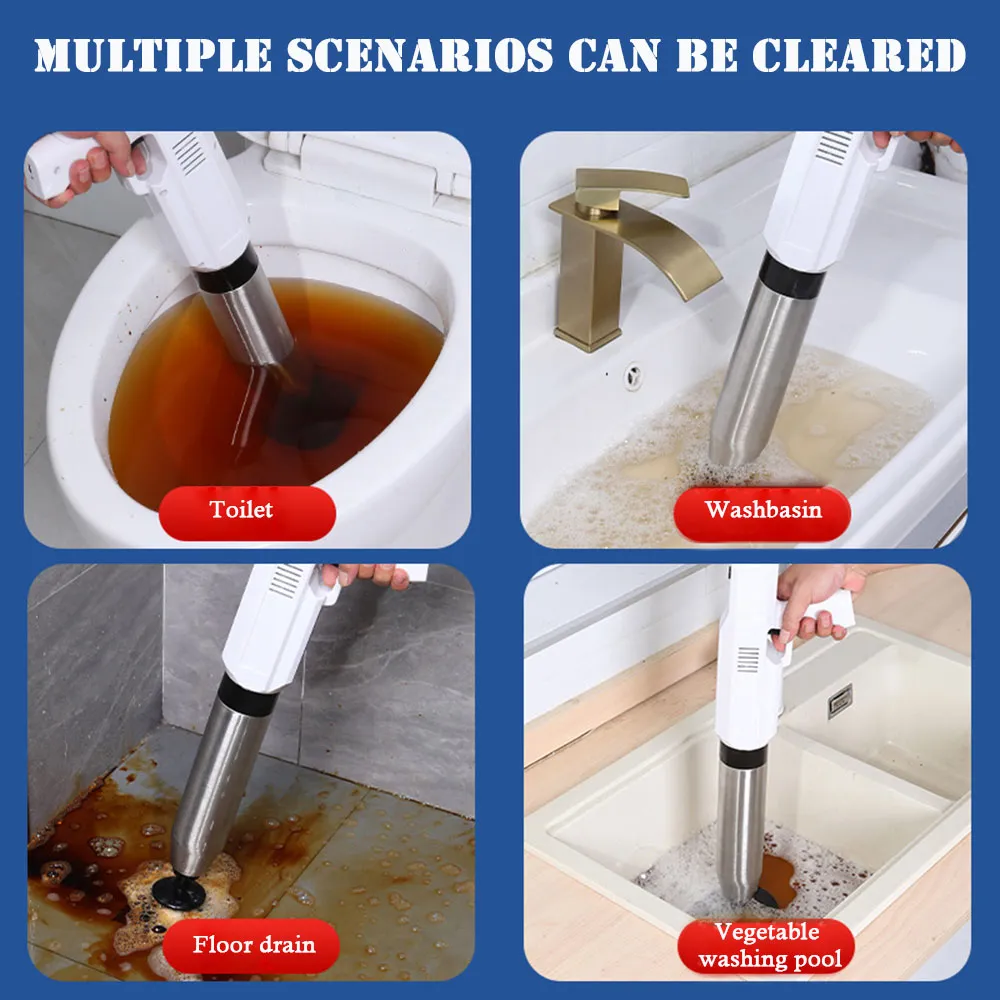 MULTIPLE SCENARIOS CAN BE CLEARED

Toilet

Washbasin

Floor drain

Vegetable washing pool