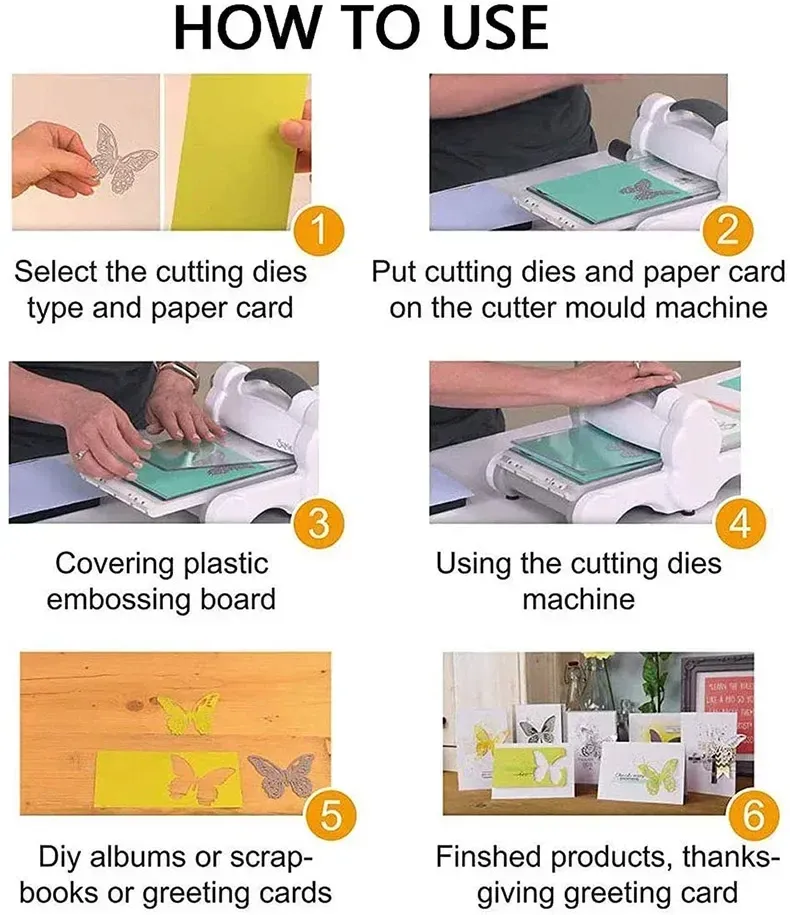 HOW TO USE

1

Select the cutting dies type and paper card

2

Put cutting dies and paper card on the cutter mould machine

3

Covering plastic embossing board

4

Using the cutting dies machine

5

Diy albums or scrapbooks or greeting cards

6

Finshed products, thanksgiving greeting card