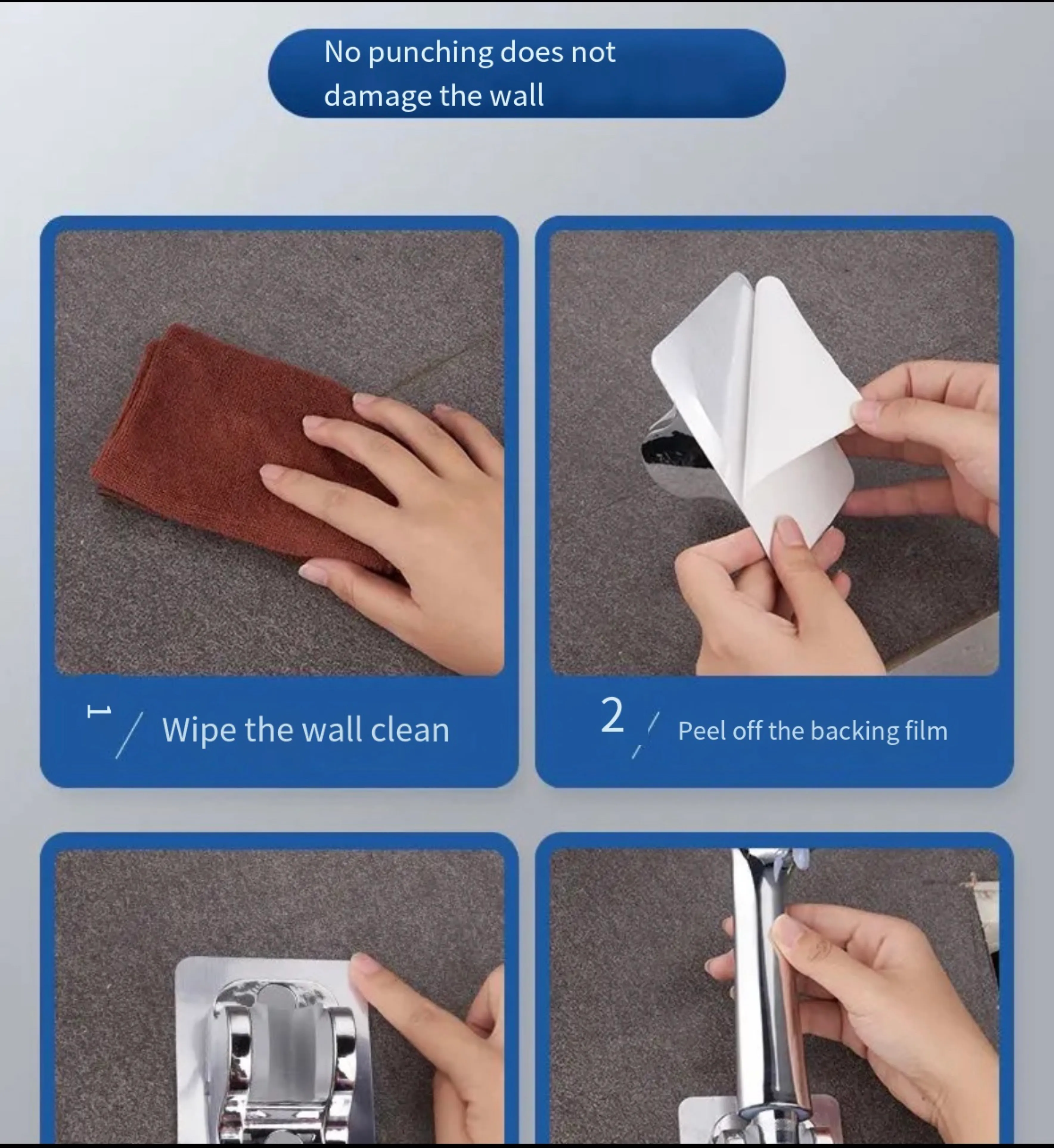 No punching does not damage the wall

1 / Wipe the wall clean

2 / Peel off the backing film